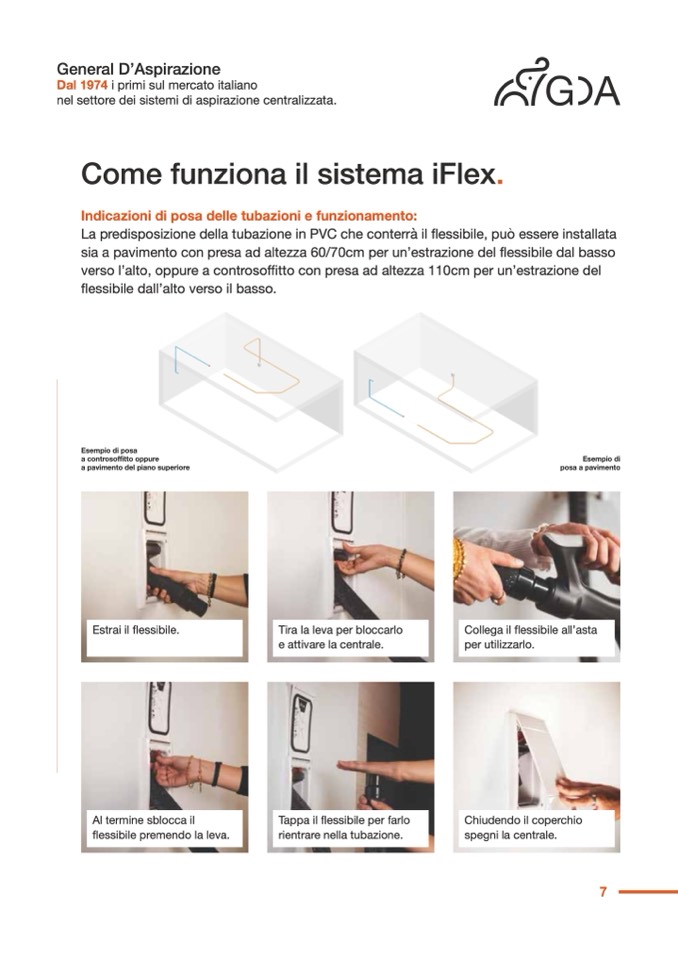 General D'Aspirazione
Dal 1974 i primi sul mercato italiano nel settore dei sistemi di aspirazione centralizzata.

GDA

Come funziona il sistema iFlex.

Indicazioni di posa delle tubazioni e funzionamento:
La predisposizione della tubazione in PVC che conterrà il flessibile, può essere installata sia a pavimento con presa ad altezza 60/70cm per un'estrazione del flessibile dal basso verso l'alto, oppure a controsoffitto con presa ad altezza 110cm per un'estrazione del flessibile dall'alto verso il basso.

Esempio di posa a controsoffitto oppure a pavimento del piano superiore

Esempio di posa a pavimento

Estrai il flessibile.

Tira la leva per bloccarlo e attivare la centrale.

Collega il flessibile all'asta per utilizzarlo.

Al termine sblocca il flessibile premendo la leva.

Tappa il flessibile per farlo rientrare nella tubazione.

Chiudendo il coperchio spegni la centrale.

7