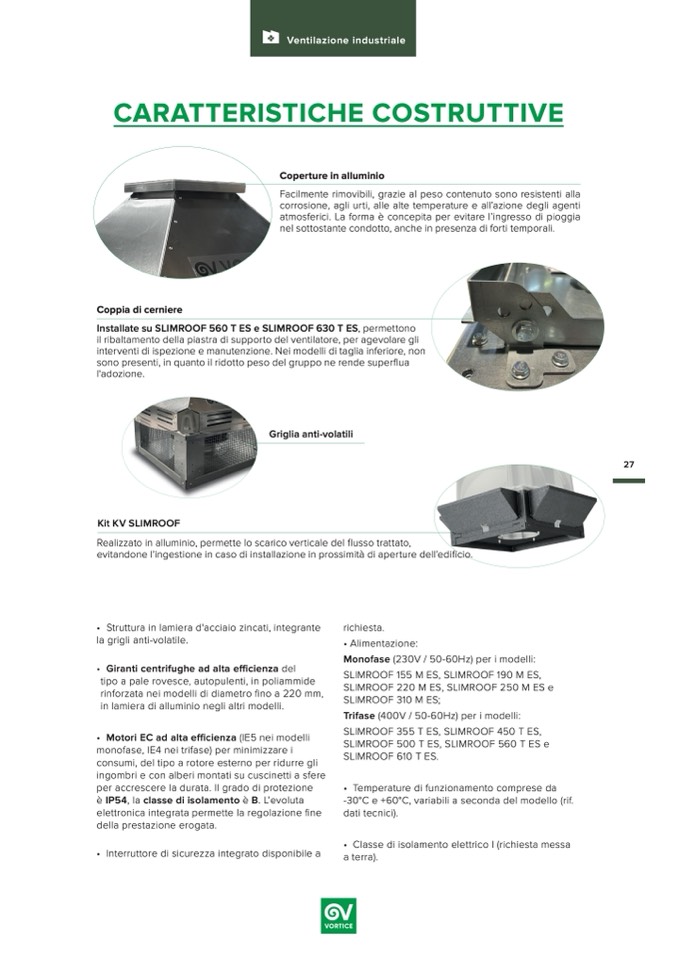 Ventilazione industriale

CARATTERISTICHE COSTRUTTIVE

Coperture in alluminio

Facilmente rimovibili, grazie al peso contenuto sono resistenti alla corrosione, agli urti, alle alte temperature e all'azione degli agenti atmosferici. La forma è concepita per evitare l'ingresso di pioggia nel sottostante condotto, anche in presenza di forti temporali.

Coppia di cerniere

Installate su SLIMROOF 560 T ES e SLIMROOF 630 T ES, permettono il ribaltamento della piastra di supporto del ventilatore, per agevolare gli interventi di ispezione e manutenzione. Nei modelli di taglia inferiore, non sono presenti, in quanto il ridotto peso del gruppo ne rende superflua l'adozione.

Griglia anti-volatili

27

Kit KV SLIMROOF

Realizzato in alluminio, permette lo scarico verticale del flusso trattato, evitandone l'ingestione in caso di installazione in prossimità di aperture dell'edificio.

• Struttura in lamiera d'acciaio zincati, integrante la grigli anti-volatile.

• Giranti centrifughe ad alta efficienza del tipo a pale rovesce, autopulenti, in poliammide rinforzata nei modelli di diametro fino a 220 mm, in lamiera di alluminio negli altri modelli.

• Motori EC ad alta efficienza (IE5 nei modelli monofase, IE4 nei trifase) per minimizzare i consumi, del tipo a rotore esterno per ridurre gli ingombri e con alberi montati su cuscinetti a sfere per accrescere la durata. Il grado di protezione è IP54, la classe di isolamento è B. L'evoluta elettronica integrata permette la regolazione fine della prestazione erogata.

• Interruttore di sicurezza integrato disponibile a richiesta.

• Alimentazione:
Monofase (230V / 50-60Hz) per i modelli:
SLIMROOF 155 M ES, SLIMROOF 190 M ES, SLIMROOF 220 M ES, SLIMROOF 250 M ES e SLIMROOF 310 M ES;
Trifase (400V / 50-60Hz) per i modelli:
SLIMROOF 355 T ES, SLIMROOF 450 T ES, SLIMROOF 500 T ES, SLIMROOF 560 T ES e SLIMROOF 610 T ES.

• Temperature di funzionamento comprese da -30°C e +60°C, variabili a seconda del modello (rif. dati tecnici).

• Classe di isolamento elettrico I (richiesta messa a terra).

VORTICE