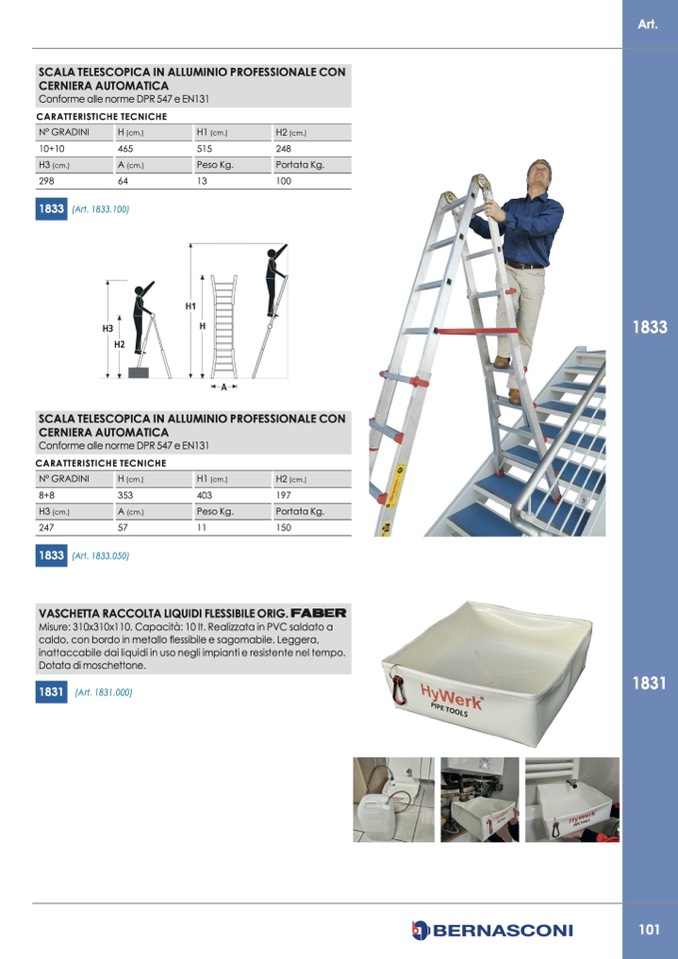 Art.

SCALA TELESCOPICA IN ALLUMINIO PROFESSIONALE CON CERNIERA AUTOMATICA
Conforme alle norme DPR 547 e EN131

CARATTERISTICHE TECNICHE

| N° GRADINI | H (cm.) | H1 (cm.) | H2 (cm.) |
|---|---|---|---|
| 10+10 | 465 | 515 | 248 |
| H3 (cm.) | A (cm.) | Peso Kg. | Portata Kg. |
| 298 | 64 | 13 | 100 |

1833 (Art. 1833.100)

H3
H2
H1
H
A

1833

SCALA TELESCOPICA IN ALLUMINIO PROFESSIONALE CON CERNIERA AUTOMATICA
Conforme alle norme DPR 547 e EN131

CARATTERISTICHE TECNICHE

| N° GRADINI | H (cm.) | H1 (cm.) | H2 (cm.) |
|---|---|---|---|
| 8+8 | 353 | 403 | 197 |
| H3 (cm.) | A (cm.) | Peso Kg. | Portata Kg. |
| 247 | 57 | 11 | 150 |

1833 (Art. 1833.050)

VASCHETTA RACCOLTA LIQUIDI FLESSIBILE ORIG. FABER
Misure: 310x310x110. Capacità: 10 lt. Realizzata in PVC saldato a caldo, con bordo in metallo flessibile e sagomabile. Leggera, inattaccabile dai liquidi in uso negli impianti e resistente nel tempo. Dotata di moschettone.

1831 (Art. 1831.000)

HyWerk PIPE TOOLS

1831

BERNASCONI

101