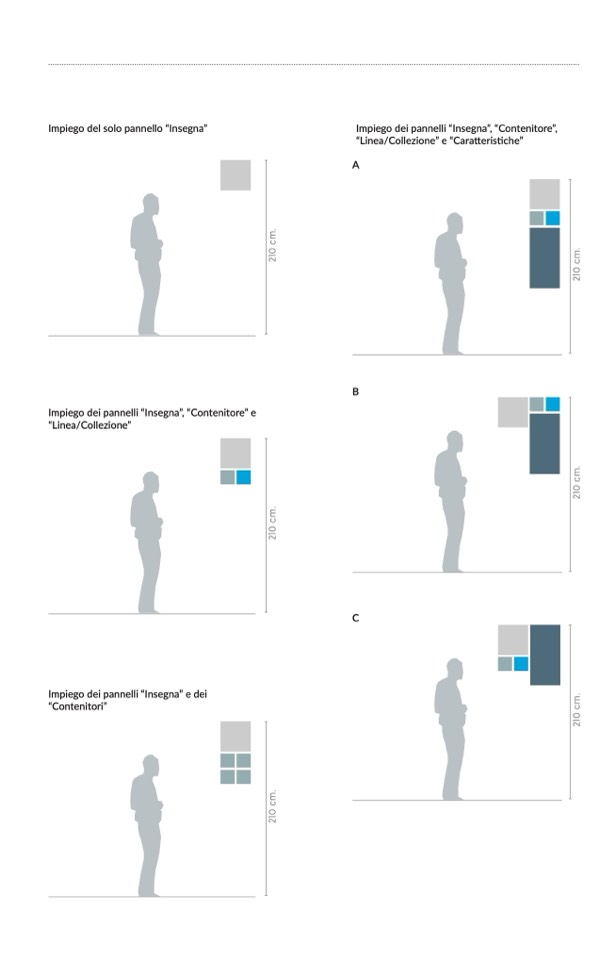 Impiego del solo pannello "Insegna"

210 cm.

Impiego dei pannelli "Insegna", "Contenitore" e "Linea/Collezione"

210 cm.

Impiego dei pannelli "Insegna" e dei "Contenitori"

210 cm.

Impiego dei pannelli "Insegna", "Contenitore", "Linea/Collezione" e "Caratteristiche"

A

210 cm.

B

210 cm.

C

210 cm.