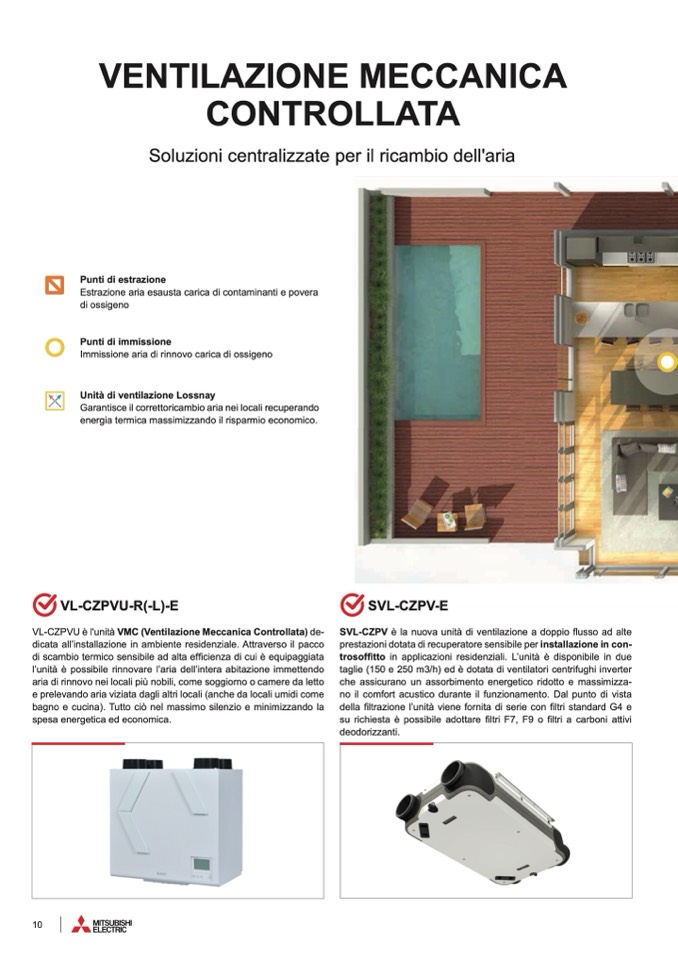 VENTILAZIONE MECCANICA CONTROLLATA

Soluzioni centralizzate per il ricambio dell'aria

Punti di estrazione
Estrazione aria esausta carica di contaminanti e povera di ossigeno

Punti di immissione
Immissione aria di rinnovo carica di ossigeno

Unità di ventilazione Lossnay
Garantisce il correttoricambio aria nei locali recuperando energia termica massimizzando il risparmio economico.

VL-CZPVU-R(-L)-E

VL-CZPVU è l'unità VMC (Ventilazione Meccanica Controllata) dedicata all'installazione in ambiente residenziale. Attraverso il pacco di scambio termico sensibile ad alta efficienza di cui è equipaggiata l'unità è possibile rinnovare l'aria dell'intera abitazione immettendo aria di rinnovo nei locali più nobili, come soggiorno o camere da letto e prelevando aria viziata dagli altri locali (anche da locali umidi come bagno e cucina). Tutto ciò nel massimo silenzio e minimizzando la spesa energetica ed economica.

SVL-CZPV-E

SVL-CZPV è la nuova unità di ventilazione a doppio flusso ad alte prestazioni dotata di recuperatore sensibile per installazione in controsoffitto in applicazioni residenziali. L'unità è disponibile in due taglie (150 e 250 m3/h) ed è dotata di ventilatori centrifughi inverter che assicurano un assorbimento energetico ridotto e massimizzano il comfort acustico durante il funzionamento. Dal punto di vista della filtrazione l'unità viene fornita di serie con filtri standard G4 e su richiesta è possibile adottare filtri F7, F9 o filtri a carboni attivi deodorizzanti.

10 MITSUBISHI ELECTRIC