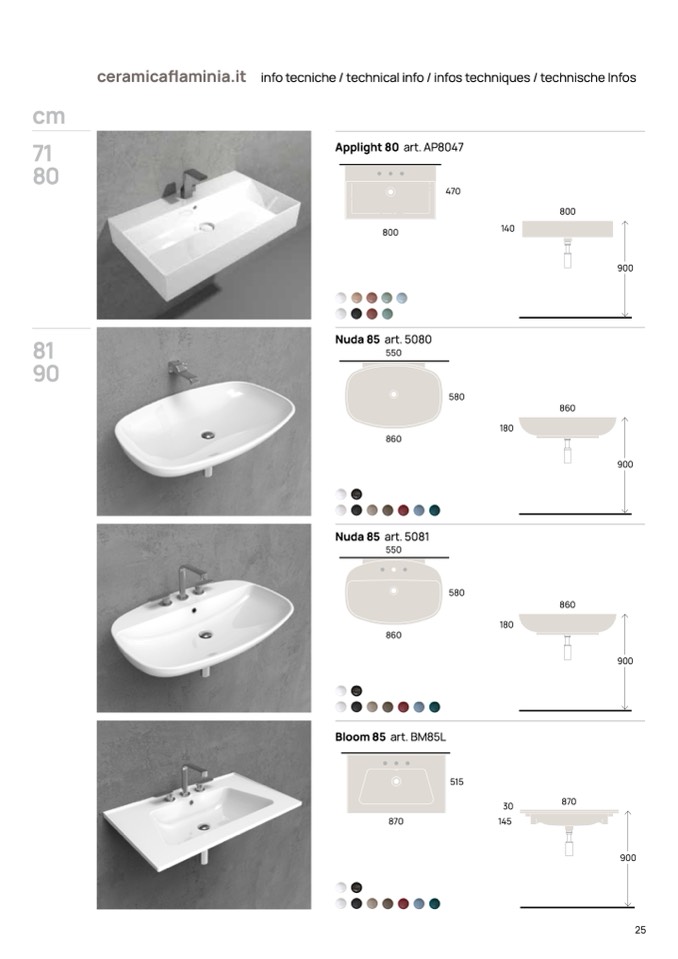 ceramicaflaminia.it info tecniche / technical info / infos techniques / technische Infos

cm

71
80

Applight 80 art. AP8047

470
800

800
140
900

81
90

Nuda 85 art. 5080

550
580
860

860
180
900

Nuda 85 art. 5081

550
580
860

860
180
900

Bloom 85 art. BM85L

515
870

870
30
145
900

25