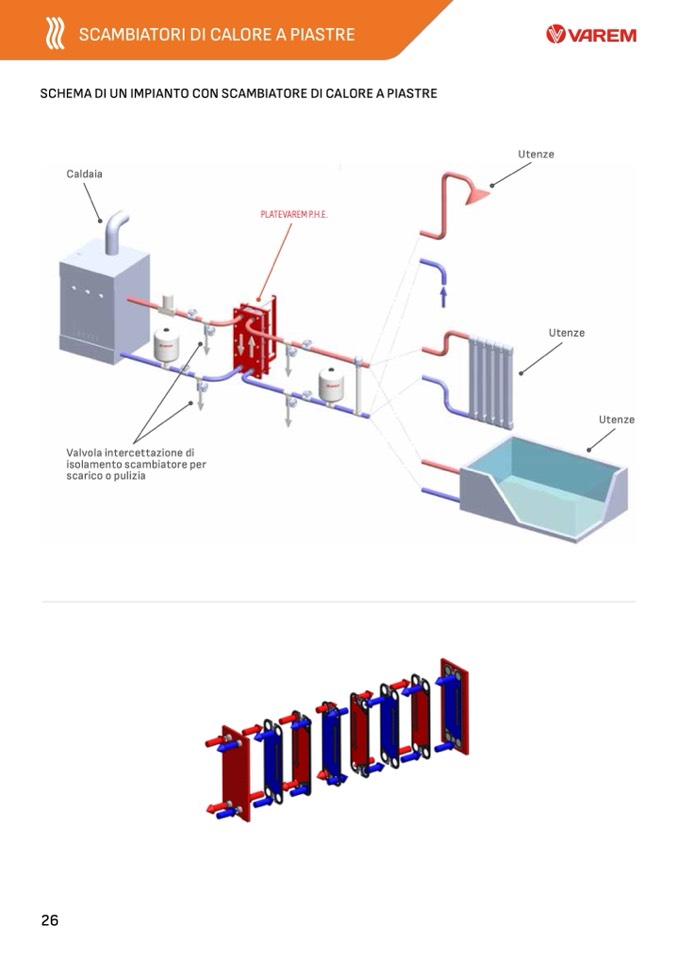 SCAMBIATORI DI CALORE A PIASTRE

VAREM

SCHEMA DI UN IMPIANTO CON SCAMBIATORE DI CALORE A PIASTRE

Caldaia

PLATEVAREM P.H.E.

Utenze

Utenze

Utenze

Valvola intercettazione di isolamento scambiatore per scarico o pulizia

26