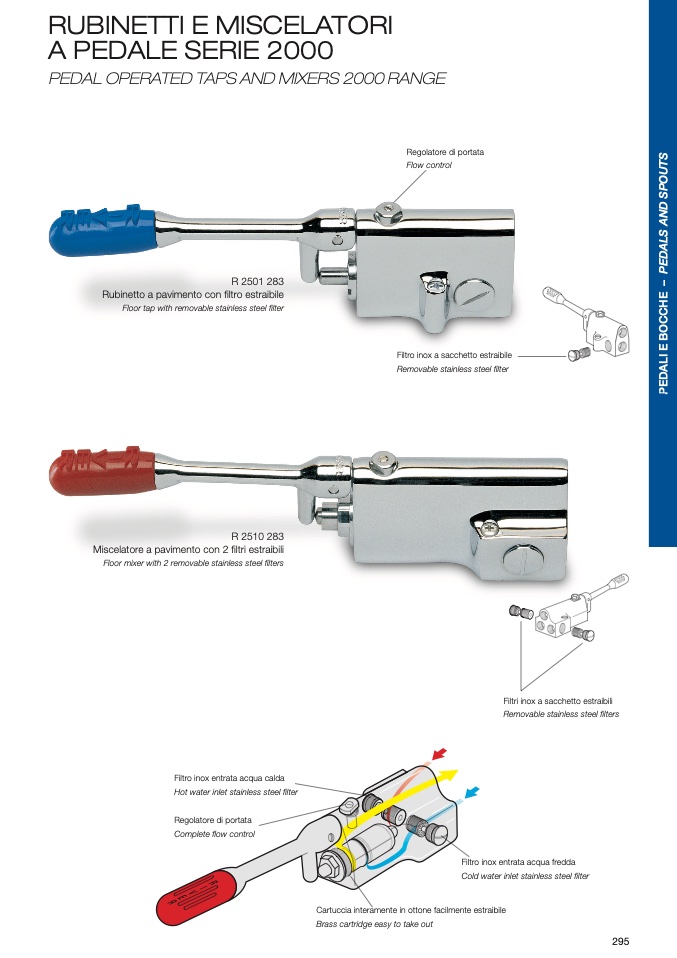 RUBINETTI E MISCELATORI A PEDALE SERIE 2000

PEDAL OPERATED TAPS AND MIXERS 2000 RANGE

PEDALI E BOCCHE – PEDALS AND SPOUTS

Regolatore di portata
Flow control

R 2501 283
Rubinetto a pavimento con filtro estraibile
Floor tap with removable stainless steel filter

Filtro inox a sacchetto estraibile
Removable stainless steel filter

R 2510 283
Miscelatore a pavimento con 2 filtri estraibili
Floor mixer with 2 removable stainless steel filters

Filtri inox a sacchetto estraibili
Removable stainless steel filters

Filtro inox entrata acqua calda
Hot water inlet stainless steel filter

Regolatore di portata
Complete flow control

Filtro inox entrata acqua fredda
Cold water inlet stainless steel filter

Cartuccia interamente in ottone facilmente estraibile
Brass cartridge easy to take out

295