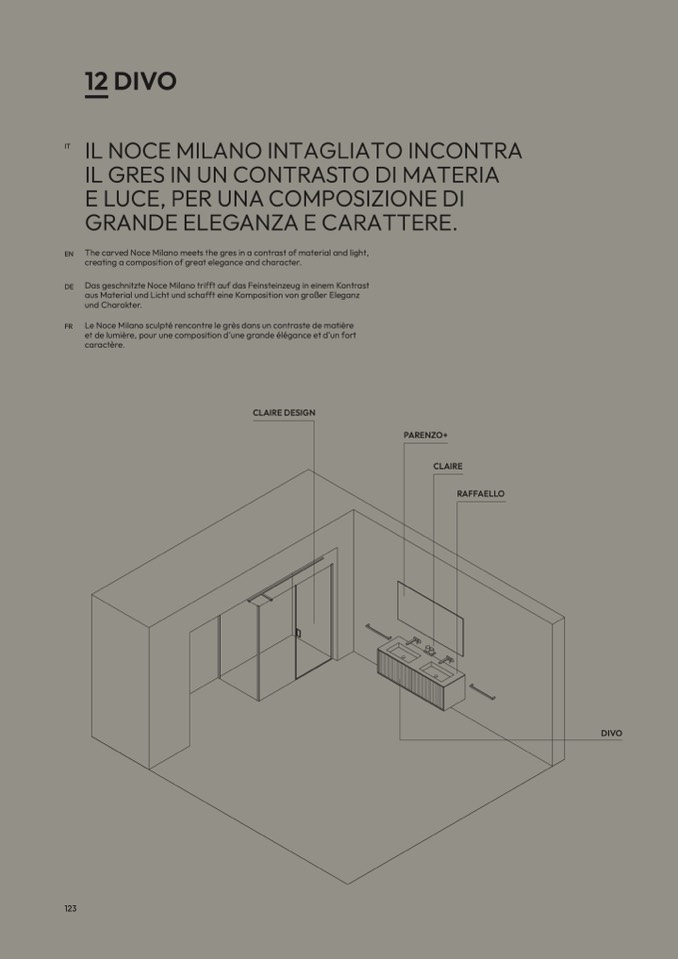 12 DIVO

IT IL NOCE MILANO INTAGLIATO INCONTRA IL GRES IN UN CONTRASTO DI MATERIA E LUCE, PER UNA COMPOSIZIONE DI GRANDE ELEGANZA E CARATTERE.

EN The carved Noce Milano meets the gres in a contrast of material and light, creating a composition of great elegance and character.

DE Das geschnitzte Noce Milano trifft auf das Feinsteinzeug in einem Kontrast aus Material und Licht und schafft eine Komposition von großer Eleganz und Charakter.

FR Le Noce Milano sculpté rencontre le grès dans un contraste de matière et de lumière, pour une composition d'une grande élégance et d'un fort caractère.

CLAIRE DESIGN

PARENZO+

CLAIRE

RAFFAELLO

DIVO

123