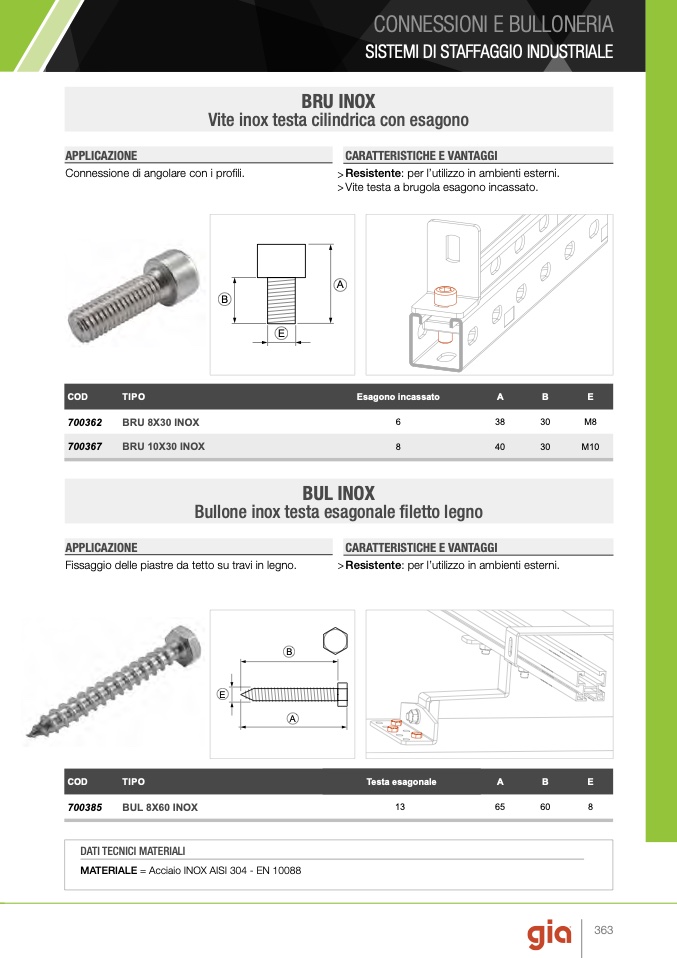 CONNESSIONI E BULLONERIA
SISTEMI DI STAFFAGGIO INDUSTRIALE

BRU INOX
Vite inox testa cilindrica con esagono

APPLICAZIONE
Connessione di angolare con i profili.

CARATTERISTICHE E VANTAGGI
> Resistente: per l'utilizzo in ambienti esterni.
> Vite testa a brugola esagono incassato.

B
A
E

| COD | TIPO | Esagono incassato | A | B | E |
|---|---|---|---|---|---|
| 700362 | BRU 8X30 INOX | 6 | 38 | 30 | M8 |
| 700367 | BRU 10X30 INOX | 8 | 40 | 30 | M10 |

BUL INOX
Bullone inox testa esagonale filetto legno

APPLICAZIONE
Fissaggio delle piastre da tetto su travi in legno.

CARATTERISTICHE E VANTAGGI
> Resistente: per l'utilizzo in ambienti esterni.

B
E
A

| COD | TIPO | Testa esagonale | A | B | E |
|---|---|---|---|---|---|
| 700385 | BUL 8X60 INOX | 13 | 65 | 60 | 8 |

DATI TECNICI MATERIALI
MATERIALE = Acciaio INOX AISI 304 - EN 10088

gia
363