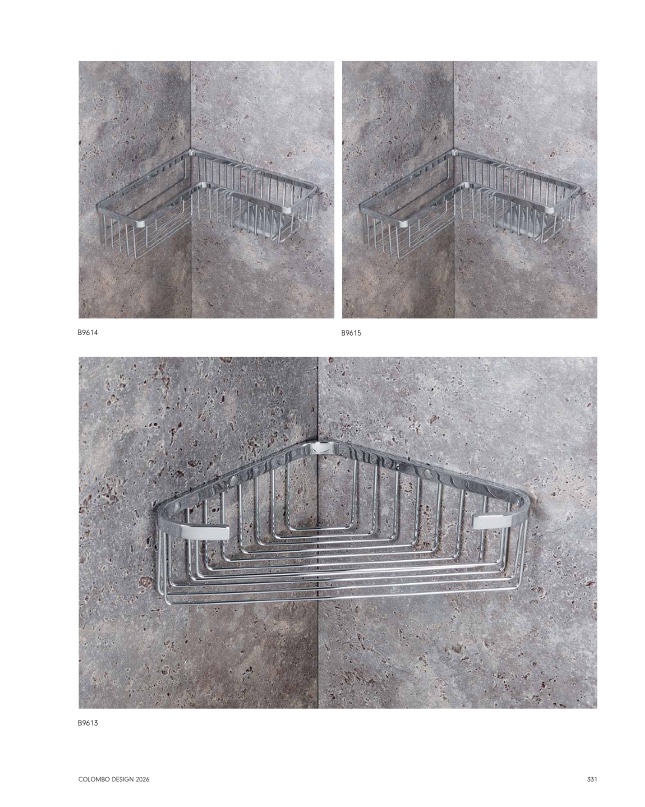 B9614

B9615

B9613

COLOMBO DESIGN 2026

331