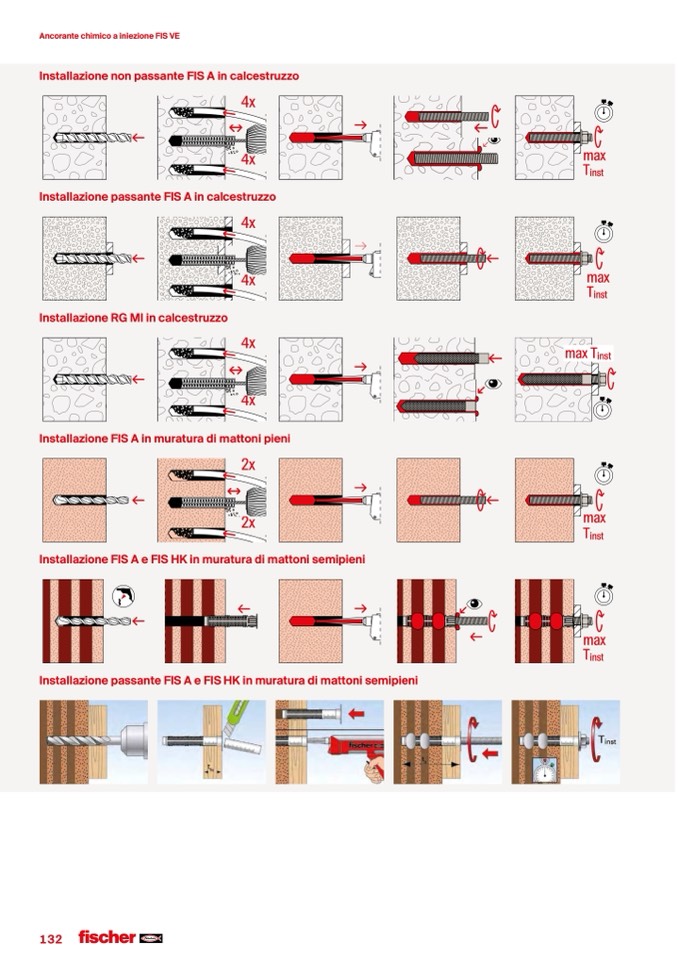 Ancorante chimico a iniezione FIS VE

Installazione non passante FIS A in calcestruzzo

4x

4x

max
$T_{inst}$

Installazione passante FIS A in calcestruzzo

4x

4x

max
$T_{inst}$

Installazione RG MI in calcestruzzo

4x

4x

max $T_{inst}$

Installazione FIS A in muratura di mattoni pieni

2x

2x

max
$T_{inst}$

Installazione FIS A e FIS HK in muratura di mattoni semipieni

max
$T_{inst}$

Installazione passante FIS A e FIS HK in muratura di mattoni semipieni

fischer

$T_{inst}$

132 fischer