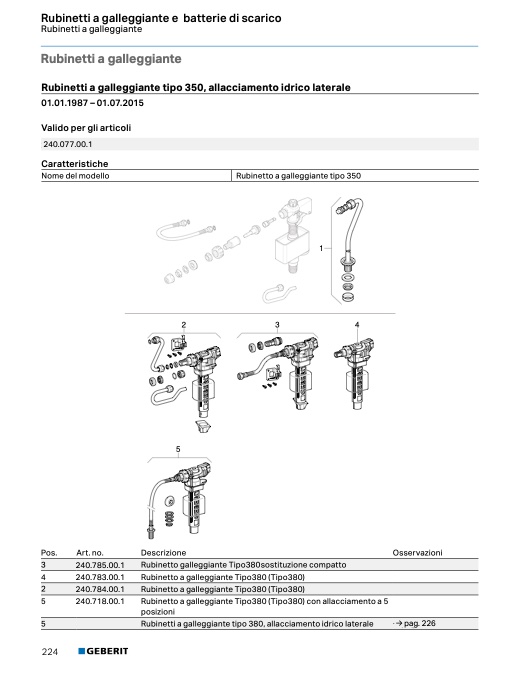 Rubinetti a galleggiante e batterie di scarico
Rubinetti a galleggiante

Rubinetti a galleggiante

Rubinetti a galleggiante tipo 350, allacciamento idrico laterale

01.01.1987 – 01.07.2015

Valido per gli articoli

240.077.00.1

Caratteristiche

| Nome del modello | Rubinetto a galleggiante tipo 350 |
|---|---|

1

2

3

4

5

| Pos. | Art. no. | Descrizione | Osservazioni |
|---|---|---|---|
| 3 | 240.785.00.1 | Rubinetto galleggiante Tipo380sostituzione compatto | |
| 4 | 240.783.00.1 | Rubinetto a galleggiante Tipo380 (Tipo380) | |
| 2 | 240.784.00.1 | Rubinetto a galleggiante Tipo380 (Tipo380) | |
| 5 | 240.718.00.1 | Rubinetto a galleggiante Tipo380 (Tipo380) con allacciamento a 5 posizioni | |
| 5 | | Rubinetti a galleggiante tipo 380, allacciamento idrico laterale | → pag. 226 |

224 GEBERIT