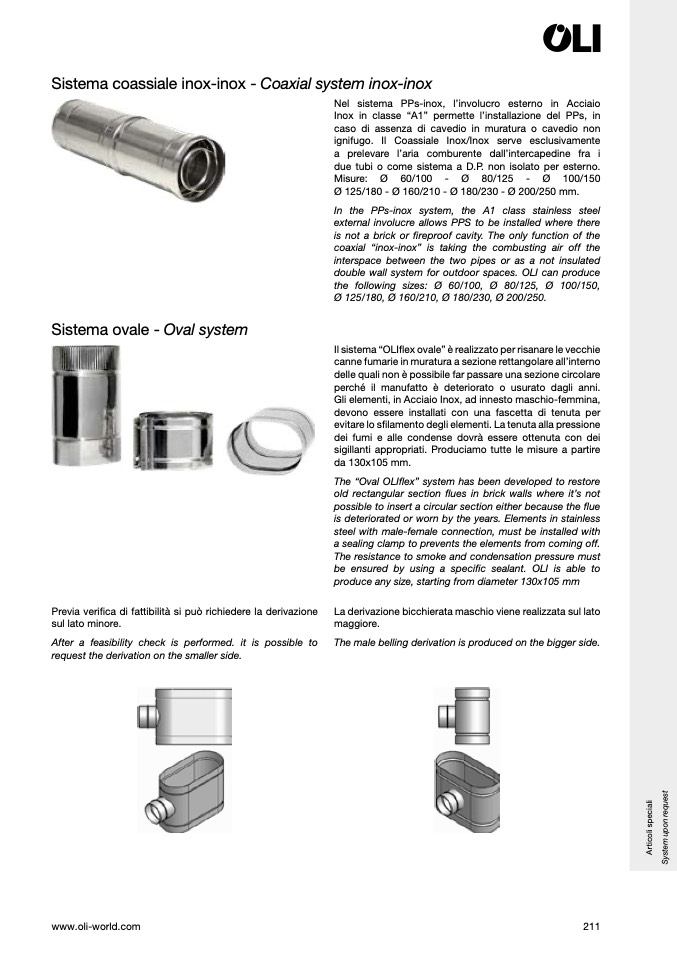 OLI

Sistema coassiale inox-inox - Coaxial system inox-inox

Nel sistema PPs-inox, l'involucro esterno in Acciaio Inox in classe "A1" permette l'installazione del PPs, in caso di assenza di cavedio in muratura o cavedio non ignifugo. Il Coassiale Inox/Inox serve esclusivamente a prelevare l'aria comburente dall'intercapedine fra i due tubi o come sistema a D.P. non isolato per esterno. Misure: Ø 60/100 - Ø 80/125 - Ø 100/150 Ø 125/180 - Ø 160/210 - Ø 180/230 - Ø 200/250 mm.

In the PPs-inox system, the A1 class stainless steel external involucre allows PPS to be installed where there is not a brick or fireproof cavity. The only function of the coaxial "inox-inox" is taking the combusting air off the interspace between the two pipes or as a not insulated double wall system for outdoor spaces. OLI can produce the following sizes: Ø 60/100, Ø 80/125, Ø 100/150, Ø 125/180, Ø 160/210, Ø 180/230, Ø 200/250.

Sistema ovale - Oval system

Il sistema "OLIflex ovale" è realizzato per risanare le vecchie canne fumarie in muratura a sezione rettangolare all'interno delle quali non è possibile far passare una sezione circolare perché il manufatto è deteriorato o usurato dagli anni. Gli elementi, in Acciaio Inox, ad innesto maschio-femmina, devono essere installati con una fascetta di tenuta per evitare lo sfilamento degli elementi. La tenuta alla pressione dei fumi e alle condense dovrà essere ottenuta con dei sigillanti appropriati. Produciamo tutte le misure a partire da 130x105 mm.

The "Oval OLIflex" system has been developed to restore old rectangular section flues in brick walls where it's not possible to insert a circular section either because the flue is deteriorated or worn by the years. Elements in stainless steel with male-female connection, must be installed with a sealing clamp to prevents the elements from coming off. The resistance to smoke and condensation pressure must be ensured by using a specific sealant. OLI is able to produce any size, starting from diameter 130x105 mm

Previa verifica di fattibilità si può richiedere la derivazione sul lato minore.

After a feasibility check is performed. it is possible to request the derivation on the smaller side.

La derivazione bicchierata maschio viene realizzata sul lato maggiore.

The male belling derivation is produced on the bigger side.

Articoli speciali
System upon request

www.oli-world.com

211