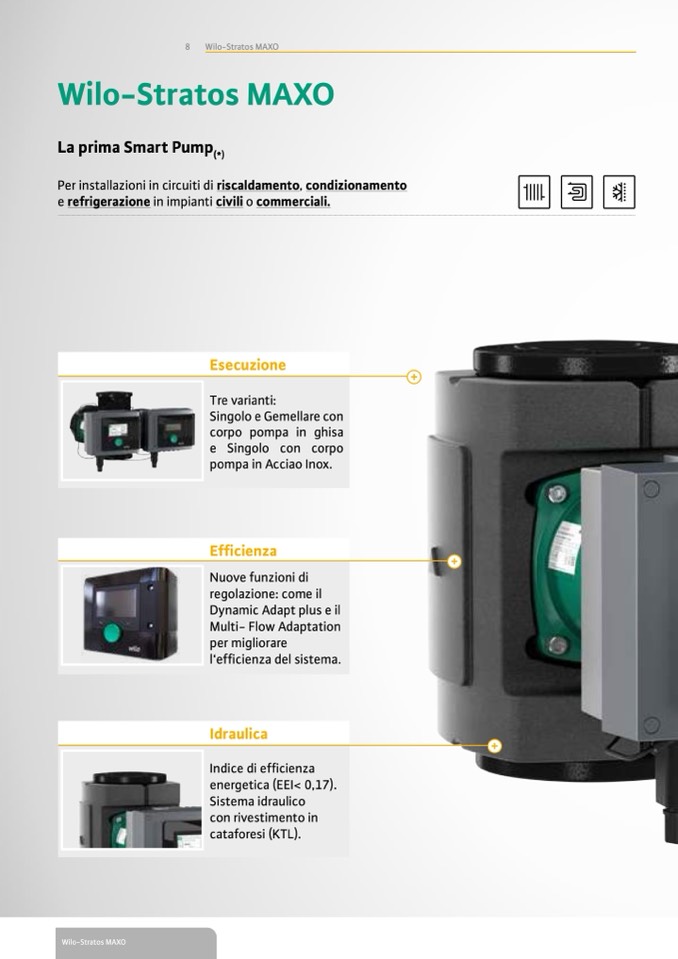 8 Wilo-Stratos MAXO

Wilo-Stratos MAXO

La prima Smart Pump$_{(*)}$

Per installazioni in circuiti di riscaldamento, condizionamento e refrigerazione in impianti civili o commerciali.

Esecuzione

Tre varianti: Singolo e Gemellare con corpo pompa in ghisa e Singolo con corpo pompa in Acciao Inox.

Efficienza

Nuove funzioni di regolazione: come il Dynamic Adapt plus e il Multi- Flow Adaptation per migliorare l'efficienza del sistema.

Idraulica

Indice di efficienza energetica (EEI< 0,17). Sistema idraulico con rivestimento in cataforesi (KTL).

Wilo-Stratos MAXO