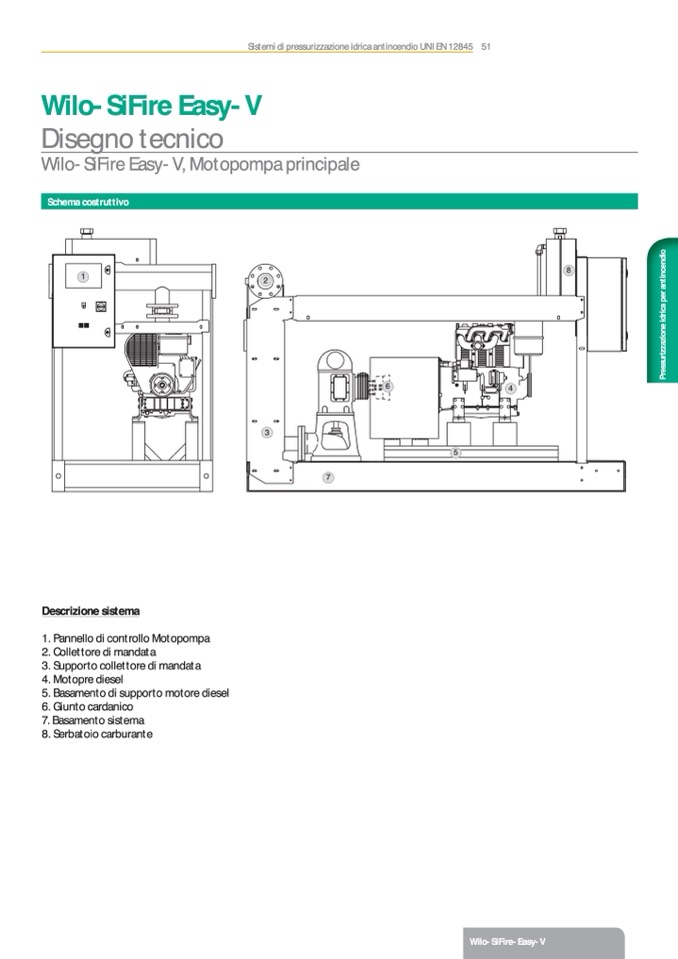 Sistemi di pressurizzazione idrica antincendio UNI EN 12845 51

Wilo-SiFire Easy-V

Disegno tecnico

Wilo-SiFire Easy-V, Motopompa principale

Schema costruttivo

Pressurizzazione idrica per antincendio

1

2

8

6

4

3

5

7

Descrizione sistema

1. Pannello di controllo Motopompa
2. Collettore di mandata
3. Supporto collettore di mandata
4. Motopre diesel
5. Basamento di supporto motore diesel
6. Giunto cardanico
7. Basamento sistema
8. Serbatoio carburante

Wilo-SiFire-Easy-V