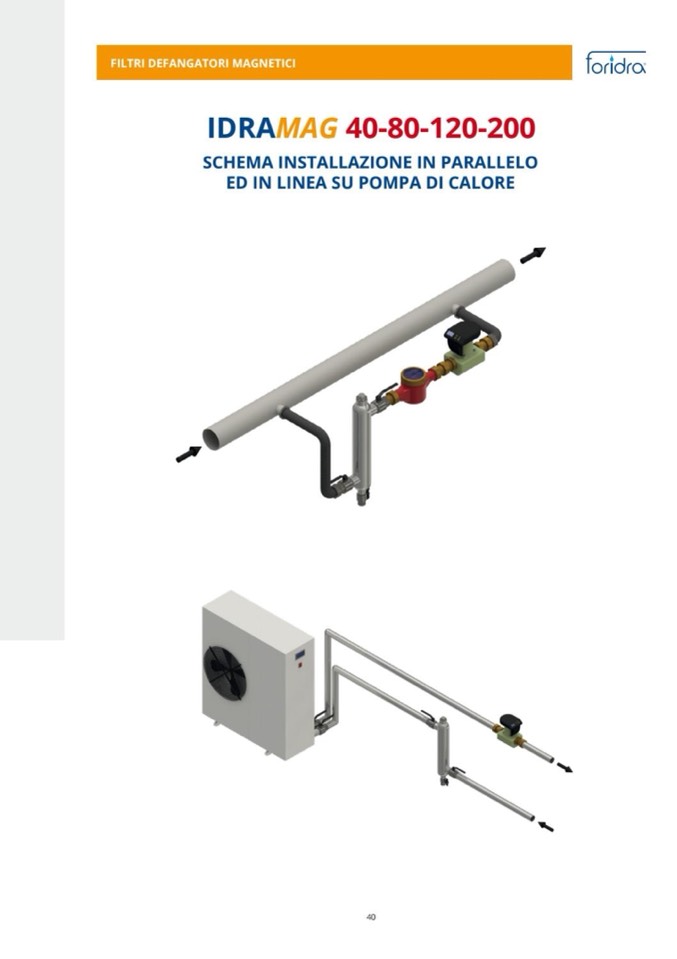 FILTRI DEFANGATORI MAGNETICI

foridra

IDRAMAG 40-80-120-200

SCHEMA INSTALLAZIONE IN PARALLELO ED IN LINEA SU POMPA DI CALORE

40