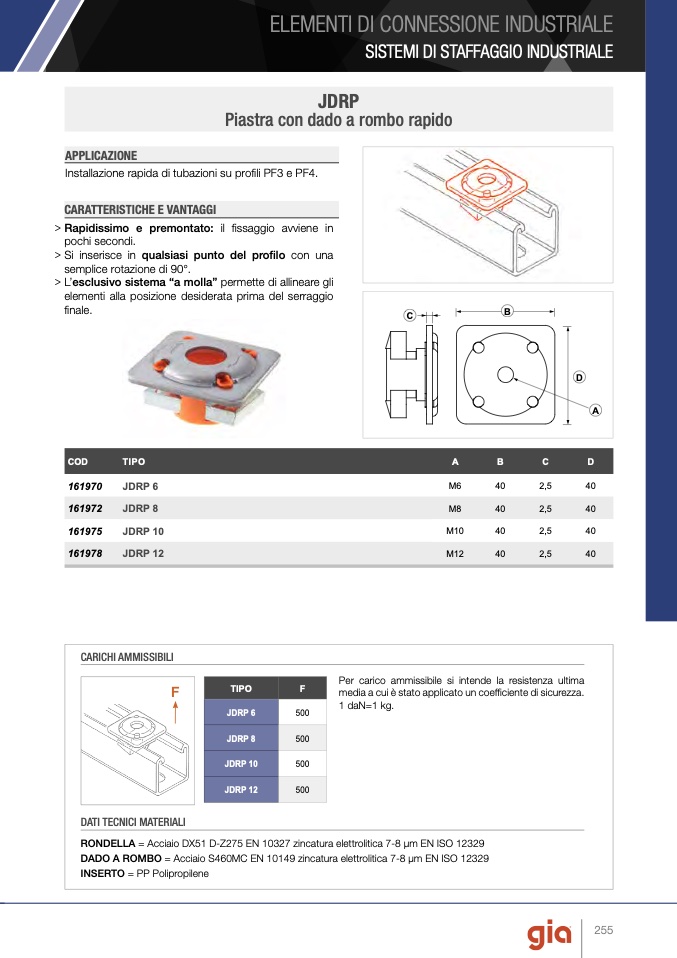 ELEMENTI DI CONNESSIONE INDUSTRIALE
SISTEMI DI STAFFAGGIO INDUSTRIALE

JDRP
Piastra con dado a rombo rapido

APPLICAZIONE
Installazione rapida di tubazioni su profili PF3 e PF4.

CARATTERISTICHE E VANTAGGI
> Rapidissimo e premontato: il fissaggio avviene in pochi secondi.
> Si inserisce in qualsiasi punto del profilo con una semplice rotazione di 90°.
> L'esclusivo sistema "a molla" permette di allineare gli elementi alla posizione desiderata prima del serraggio finale.

C
B
D
A

| COD | TIPO | A | B | C | D |
|---|---|---|---|---|---|
| 161970 | JDRP 6 | M6 | 40 | 2,5 | 40 |
| 161972 | JDRP 8 | M8 | 40 | 2,5 | 40 |
| 161975 | JDRP 10 | M10 | 40 | 2,5 | 40 |
| 161978 | JDRP 12 | M12 | 40 | 2,5 | 40 |

CARICHI AMMISSIBILI

F

| TIPO | F |
|---|---|
| JDRP 6 | 500 |
| JDRP 8 | 500 |
| JDRP 10 | 500 |
| JDRP 12 | 500 |

Per carico ammissibile si intende la resistenza ultima media a cui è stato applicato un coefficiente di sicurezza. 1 daN=1 kg.

DATI TECNICI MATERIALI
RONDELLA = Acciaio DX51 D-Z275 EN 10327 zincatura elettrolitica 7-8 μm EN ISO 12329
DADO A ROMBO = Acciaio S460MC EN 10149 zincatura elettrolitica 7-8 μm EN ISO 12329
INSERTO = PP Polipropilene

gia
255