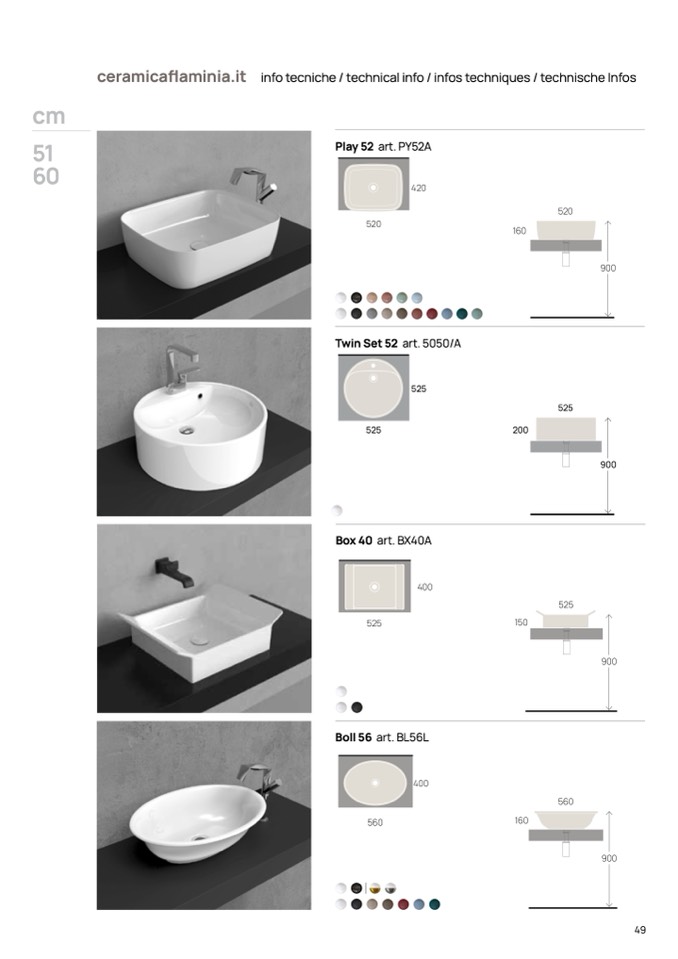 ceramicaflaminia.it info tecniche / technical info / infos techniques / technische Infos

cm

51
60

Play 52 art. PY52A

420

520

520

160

900

Twin Set 52 art. 5050/A

525

525

525

200

900

Box 40 art. BX40A

400

525

525

150

900

Boll 56 art. BL56L

400

560

560

160

900

49