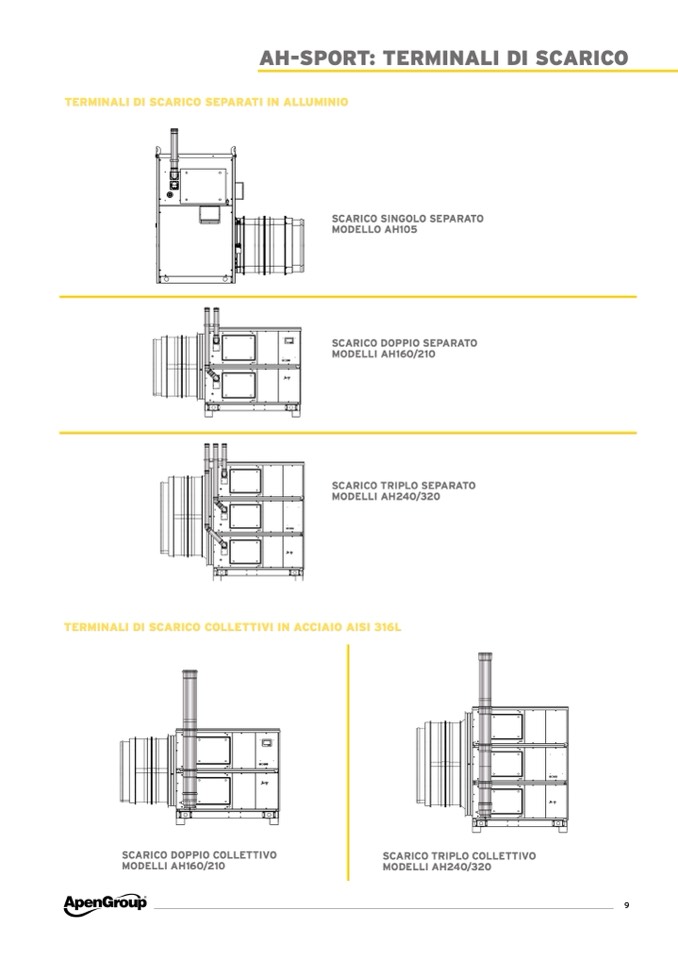 AH-SPORT: TERMINALI DI SCARICO

TERMINALI DI SCARICO SEPARATI IN ALLUMINIO

SCARICO SINGOLO SEPARATO
MODELLO AH105

SCARICO DOPPIO SEPARATO
MODELLI AH160/210

SCARICO TRIPLO SEPARATO
MODELLI AH240/320

TERMINALI DI SCARICO COLLETTIVI IN ACCIAIO AISI 316L

SCARICO DOPPIO COLLETTIVO
MODELLI AH160/210

SCARICO TRIPLO COLLETTIVO
MODELLI AH240/320

ApenGroup

9