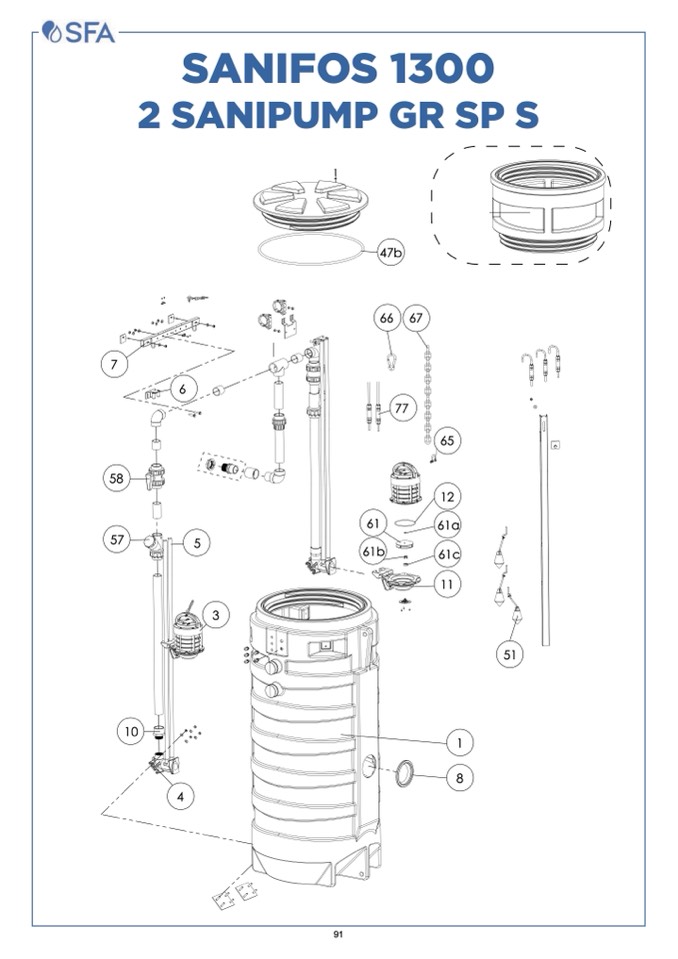 SFA

SANIFOS 1300
2 SANIPUMP GR SP S

47b

66 67

7

6

77

65

58

12

61

61a

61b

61c

57

5

11

3

51

10

1

8

4

91