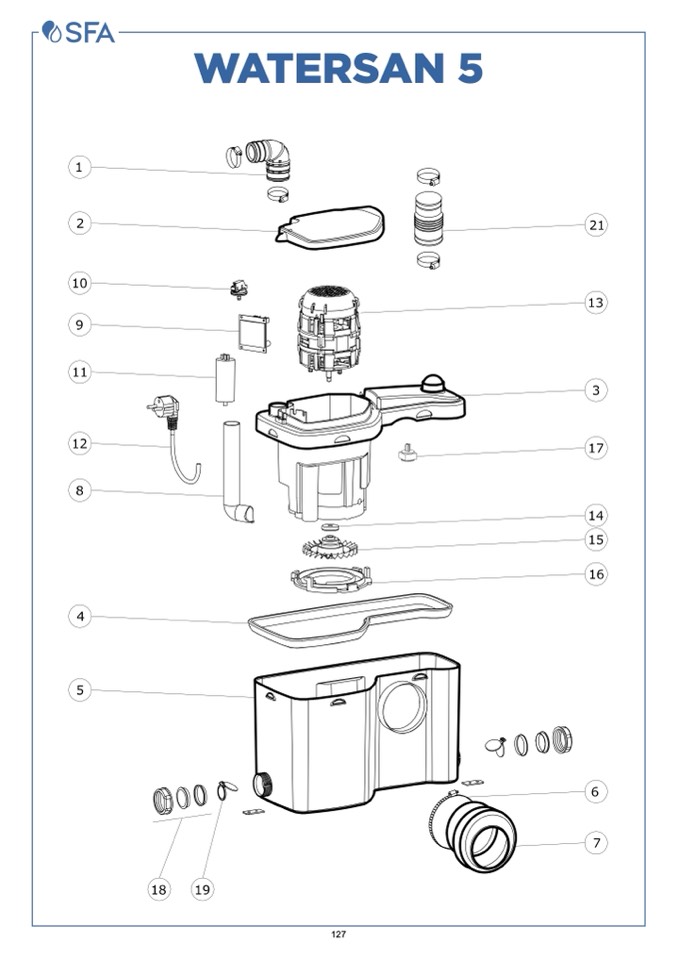 SFA

WATERSAN 5

1
2
10
9
11
12
8
4
5
18
19
21
13
3
17
14
15
16
6
7

127