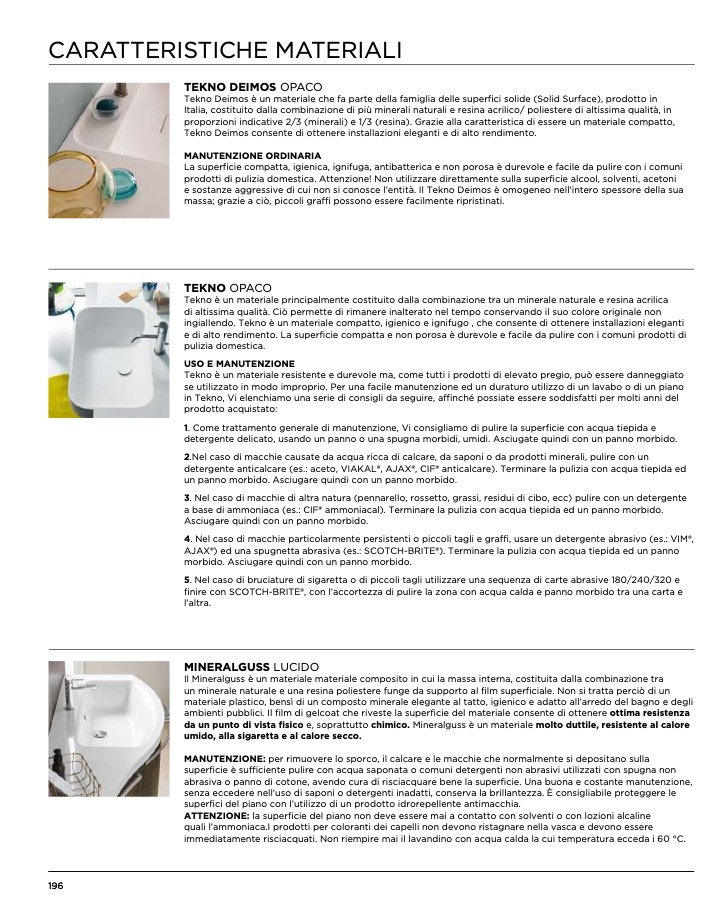 CARATTERISTICHE MATERIALI

TEKNO DEIMOS OPACO
Tekno Deimos è un materiale che fa parte della famiglia delle superfici solide (Solid Surface), prodotto in Italia, costituito dalla combinazione di più minerali naturali e resina acrilico/ poliestere di altissima qualità, in proporzioni indicative 2/3 (minerali) e 1/3 (resina). Grazie alla caratteristica di essere un materiale compatto, Tekno Deimos consente di ottenere installazioni eleganti e di alto rendimento.

MANUTENZIONE ORDINARIA
La superficie compatta, igienica, ignifuga, antibatterica e non porosa è durevole e facile da pulire con i comuni prodotti di pulizia domestica. Attenzione! Non utilizzare direttamente sulla superficie alcool, solventi, acetoni e sostanze aggressive di cui non si conosce l'entità. Il Tekno Deimos è omogeneo nell'intero spessore della sua massa; grazie a ciò, piccoli graffi possono essere facilmente ripristinati.

TEKNO OPACO
Tekno è un materiale principalmente costituito dalla combinazione tra un minerale naturale e resina acrilica di altissima qualità. Ciò permette di rimanere inalterato nel tempo conservando il suo colore originale non ingiallendo. Tekno è un materiale compatto, igienico e ignifugo , che consente di ottenere installazioni eleganti e di alto rendimento. La superficie compatta e non porosa è durevole e facile da pulire con i comuni prodotti di pulizia domestica.

USO E MANUTENZIONE
Tekno è un materiale resistente e durevole ma, come tutti i prodotti di elevato pregio, può essere danneggiato se utilizzato in modo improprio. Per una facile manutenzione ed un duraturo utilizzo di un lavabo o di un piano in Tekno, Vi elenchiamo una serie di consigli da seguire, affinché possiate essere soddisfatti per molti anni del prodotto acquistato:

1. Come trattamento generale di manutenzione, Vi consigliamo di pulire la superficie con acqua tiepida e detergente delicato, usando un panno o una spugna morbidi, umidi. Asciugate quindi con un panno morbido.

2.Nel caso di macchie causate da acqua ricca di calcare, da saponi o da prodotti minerali, pulire con un detergente anticalcare (es.: aceto, VIAKAL®, AJAX®, CIF® anticalcare). Terminare la pulizia con acqua tiepida ed un panno morbido. Asciugare quindi con un panno morbido.

3. Nel caso di macchie di altra natura (pennarello, rossetto, grassi, residui di cibo, ecc) pulire con un detergente a base di ammoniaca (es.: CIF® ammoniacal). Terminare la pulizia con acqua tiepida ed un panno morbido. Asciugare quindi con un panno morbido.

4. Nel caso di macchie particolarmente persistenti o piccoli tagli e graffi, usare un detergente abrasivo (es.: VIM®, AJAX®) ed una spugnetta abrasiva (es.: SCOTCH-BRITE®). Terminare la pulizia con acqua tiepida ed un panno morbido. Asciugare quindi con un panno morbido.

5. Nel caso di bruciature di sigaretta o di piccoli tagli utilizzare una sequenza di carte abrasive 180/240/320 e finire con SCOTCH-BRITE®, con l'accortezza di pulire la zona con acqua calda e panno morbido tra una carta e l'altra.

MINERALGUSS LUCIDO
Il Mineralguss è un materiale materiale composito in cui la massa interna, costituita dalla combinazione tra un minerale naturale e una resina poliestere funge da supporto al film superficiale. Non si tratta perciò di un materiale plastico, bensì di un composto minerale elegante al tatto, igienico e adatto all'arredo del bagno e degli ambienti pubblici. Il film di gelcoat che riveste la superficie del materiale consente di ottenere ottima resistenza da un punto di vista fisico e, soprattutto chimico. Mineralguss è un materiale molto duttile, resistente al calore umido, alla sigaretta e al calore secco.

MANUTENZIONE: per rimuovere lo sporco, il calcare e le macchie che normalmente si depositano sulla superficie è sufficiente pulire con acqua saponata o comuni detergenti non abrasivi utilizzati con spugna non abrasiva o panno di cotone, avendo cura di risciacquare bene la superficie. Una buona e costante manutenzione, senza eccedere nell'uso di saponi o detergenti inadatti, conserva la brillantezza. È consigliabile proteggere le superfici del piano con l'utilizzo di un prodotto idrorepellente antimacchia.
ATTENZIONE: la superficie del piano non deve essere mai a contatto con solventi o con lozioni alcaline quali l'ammoniaca.I prodotti per coloranti dei capelli non devono ristagnare nella vasca e devono essere immediatamente risciacquati. Non riempire mai il lavandino con acqua calda la cui temperatura ecceda i 60 °C.

196