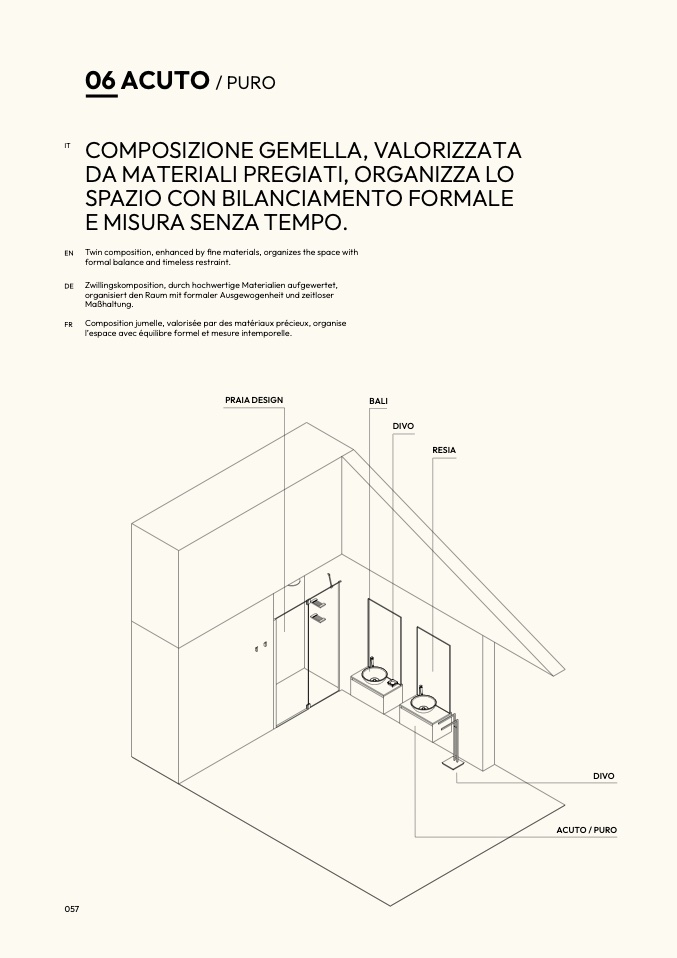 06 ACUTO / PURO

IT COMPOSIZIONE GEMELLA, VALORIZZATA DA MATERIALI PREGIATI, ORGANIZZA LO SPAZIO CON BILANCIAMENTO FORMALE E MISURA SENZA TEMPO.

EN Twin composition, enhanced by fine materials, organizes the space with formal balance and timeless restraint.

DE Zwillingskomposition, durch hochwertige Materialien aufgewertet, organisiert den Raum mit formaler Ausgewogenheit und zeitloser Maßhaltung.

FR Composition jumelle, valorisée par des matériaux précieux, organise l'espace avec équilibre formel et mesure intemporelle.

PRAIA DESIGN

BALI

DIVO

RESIA

DIVO

ACUTO / PURO

057