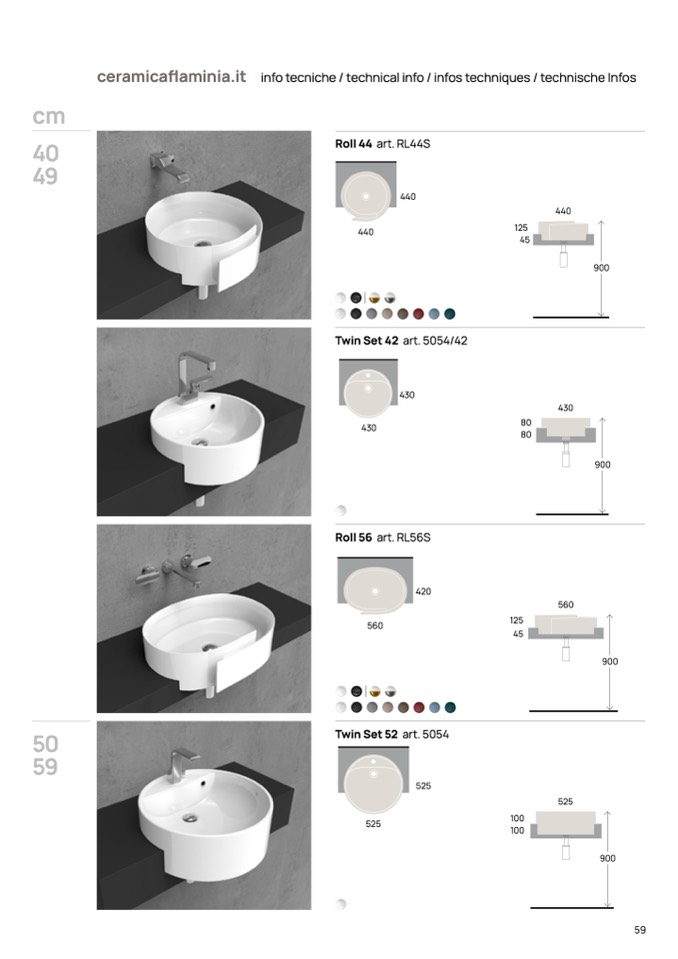 ceramicaflaminia.it info tecniche / technical info / infos techniques / technische Infos

cm

40
49

Roll 44 art. RL44S

440

440

440

125
45

900

Twin Set 42 art. 5054/42

430

430

430

80
80

900

Roll 56 art. RL56S

420

560

560

125
45

900

50
59

Twin Set 52 art. 5054

525

525

525

100
100

900

59