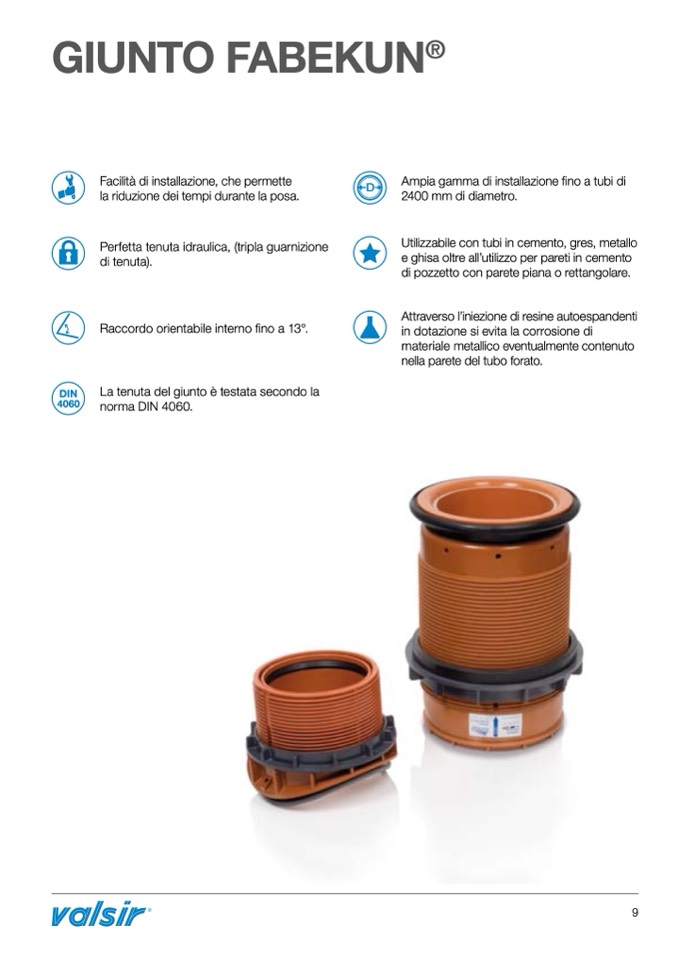 GIUNTO FABEKUN®

Facilità di installazione, che permette la riduzione dei tempi durante la posa.

Perfetta tenuta idraulica, (tripla guarnizione di tenuta).

Raccordo orientabile interno fino a 13°.

DIN 4060

La tenuta del giunto è testata secondo la norma DIN 4060.

D

Ampia gamma di installazione fino a tubi di 2400 mm di diametro.

Utilizzabile con tubi in cemento, gres, metallo e ghisa oltre all'utilizzo per pareti in cemento di pozzetto con parete piana o rettangolare.

Attraverso l'iniezione di resine autoespandenti in dotazione si evita la corrosione di materiale metallico eventualmente contenuto nella parete del tubo forato.

valsir®

9