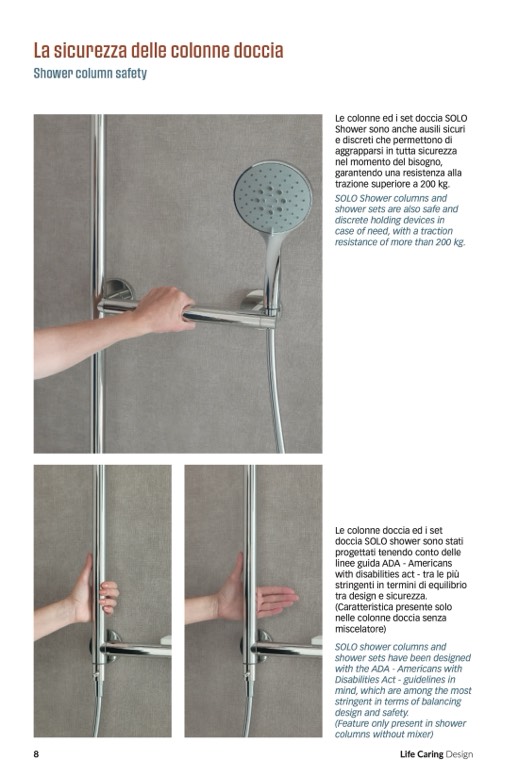 La sicurezza delle colonne doccia
Shower column safety

Le colonne ed i set doccia SOLO Shower sono anche ausili sicuri e discreti che permettono di aggrapparsi in tutta sicurezza nel momento del bisogno, garantendo una resistenza alla trazione superiore a 200 kg.

SOLO Shower columns and shower sets are also safe and discrete holding devices in case of need, with a traction resistance of more than 200 kg.

Le colonne doccia ed i set doccia SOLO shower sono stati progettati tenendo conto delle linee guida ADA - Americans with disabilities act - tra le più stringenti in termini di equilibrio tra design e sicurezza. (Caratteristica presente solo nelle colonne doccia senza miscelatore)

SOLO shower columns and shower sets have been designed with the ADA - Americans with Disabilities Act - guidelines in mind, which are among the most stringent in terms of balancing design and safety. (Feature only present in shower columns without mixer)

8

Life Caring Design