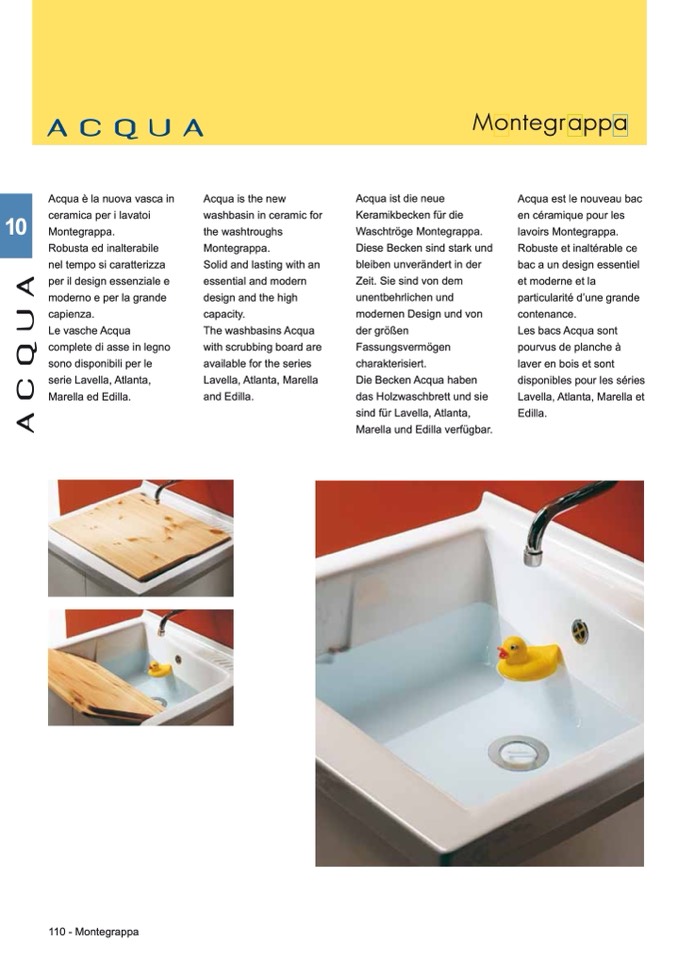 ACQUA

Montegrappa

10

ACQUA

Acqua è la nuova vasca in ceramica per i lavatoi Montegrappa.
Robusta ed inalterabile nel tempo si caratterizza per il design essenziale e moderno e per la grande capienza.
Le vasche Acqua complete di asse in legno sono disponibili per le serie Lavella, Atlanta, Marella ed Edilla.

Acqua is the new washbasin in ceramic for the washtroughs Montegrappa.
Solid and lasting with an essential and modern design and the high capacity.
The washbasins Acqua with scrubbing board are available for the series Lavella, Atlanta, Marella and Edilla.

Acqua ist die neue Keramikbecken für die Waschtröge Montegrappa.
Diese Becken sind stark und bleiben unverändert in der Zeit. Sie sind von dem unentbehrlichen und modernen Design und von der größen Fassungsvermögen charakterisiert.
Die Becken Acqua haben das Holzwaschbrett und sie sind für Lavella, Atlanta, Marella und Edilla verfügbar.

Acqua est le nouveau bac en céramique pour les lavoirs Montegrappa.
Robuste et inaltérable ce bac a un design essentiel et moderne et la particularité d'une grande contenance.
Les bacs Acqua sont pourvus de planche à laver en bois et sont disponibles pour les séries Lavella, Atlanta, Marella et Edilla.

110 - Montegrappa