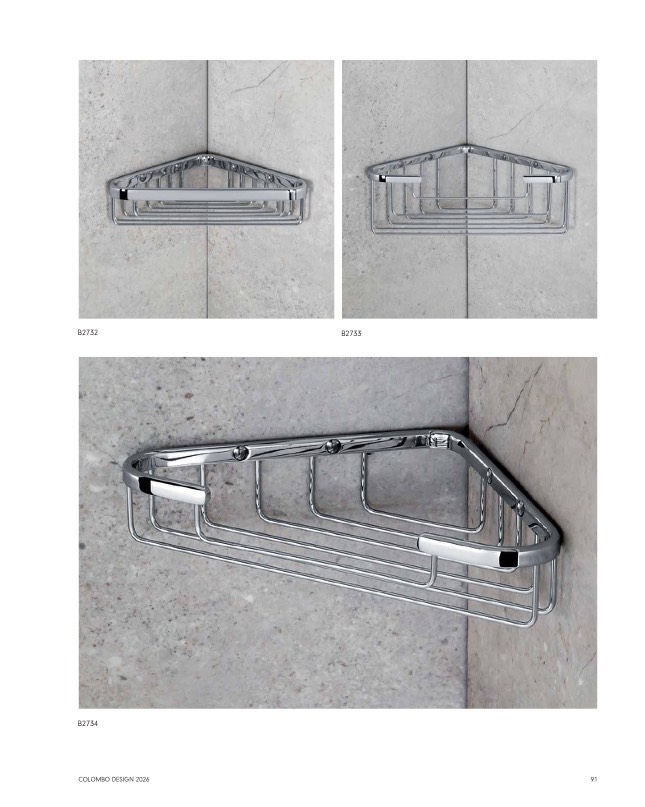 B2732

B2733

B2734

COLOMBO DESIGN 2026

91