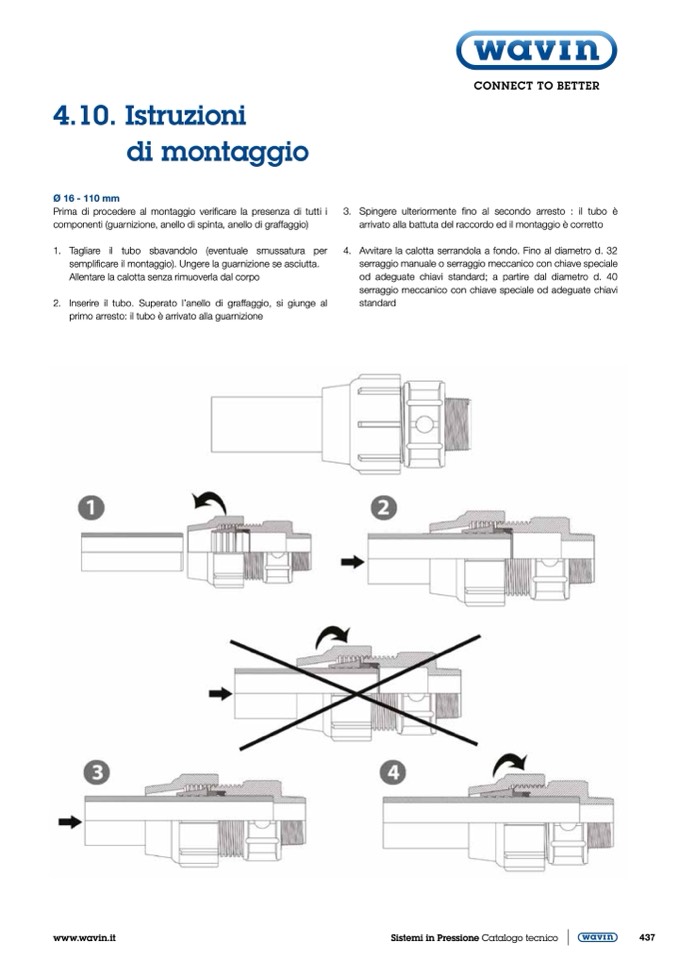 wavin
CONNECT TO BETTER

4.10. Istruzioni di montaggio

Ø 16 - 110 mm
Prima di procedere al montaggio verificare la presenza di tutti i componenti (guarnizione, anello di spinta, anello di graffaggio)

1. Tagliare il tubo sbavandolo (eventuale smussatura per semplificare il montaggio). Ungere la guarnizione se asciutta. Allentare la calotta senza rimuoverla dal corpo

2. Inserire il tubo. Superato l'anello di graffaggio, si giunge al primo arresto: il tubo è arrivato alla guarnizione

3. Spingere ulteriormente fino al secondo arresto : il tubo è arrivato alla battuta del raccordo ed il montaggio è corretto

4. Avvitare la calotta serrandola a fondo. Fino al diametro d. 32 serraggio manuale o serraggio meccanico con chiave speciale od adeguate chiavi standard; a partire dal diametro d. 40 serraggio meccanico con chiave speciale od adeguate chiavi standard

1
2
3
4

www.wavin.it
Sistemi in Pressione Catalogo tecnico
wavin
437