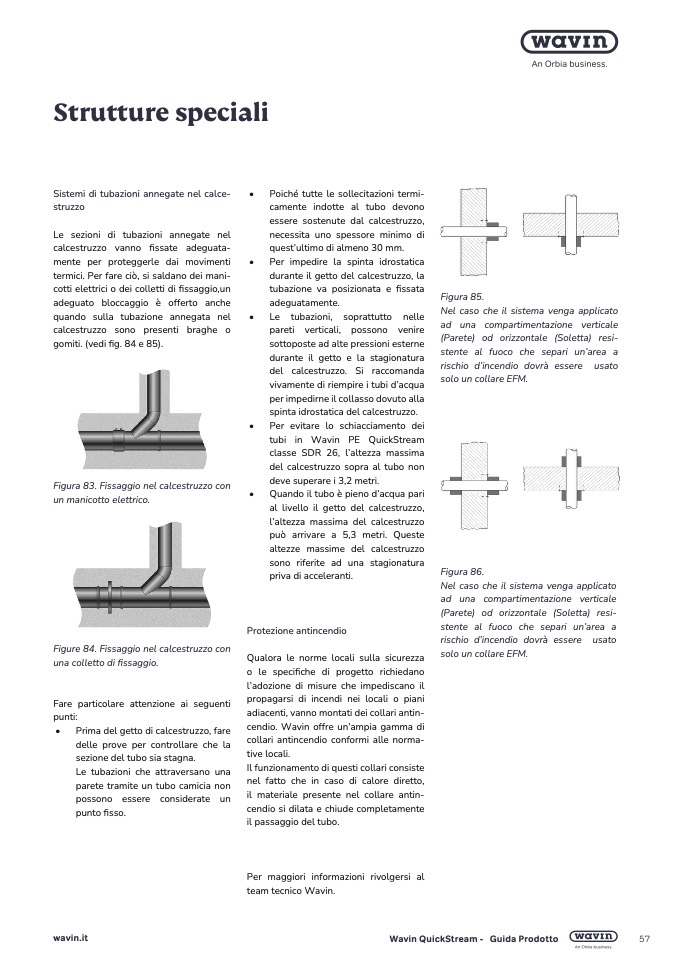 wavin
An Orbia business.

Strutture speciali

Sistemi di tubazioni annegate nel calcestruzzo

Le sezioni di tubazioni annegate nel calcestruzzo vanno fissate adeguatamente per proteggerle dai movimenti termici. Per fare ciò, si saldano dei manicotti elettrici o dei colletti di fissaggio,un adeguato bloccaggio è offerto anche quando sulla tubazione annegata nel calcestruzzo sono presenti braghe o gomiti. (vedi fig. 84 e 85).

Figura 83. Fissaggio nel calcestruzzo con un manicotto elettrico.

Figure 84. Fissaggio nel calcestruzzo con una colletto di fissaggio.

Fare particolare attenzione ai seguenti punti:
• Prima del getto di calcestruzzo, fare delle prove per controllare che la sezione del tubo sia stagna.
Le tubazioni che attraversano una parete tramite un tubo camicia non possono essere considerate un punto fisso.

• Poiché tutte le sollecitazioni termicamente indotte al tubo devono essere sostenute dal calcestruzzo, necessita uno spessore minimo di quest'ultimo di almeno 30 mm.
• Per impedire la spinta idrostatica durante il getto del calcestruzzo, la tubazione va posizionata e fissata adeguatamente.
• Le tubazioni, soprattutto nelle pareti verticali, possono venire sottoposte ad alte pressioni esterne durante il getto e la stagionatura del calcestruzzo. Si raccomanda vivamente di riempire i tubi d'acqua per impedirne il collasso dovuto alla spinta idrostatica del calcestruzzo.
• Per evitare lo schiacciamento dei tubi in Wavin PE QuickStream classe SDR 26, l'altezza massima del calcestruzzo sopra al tubo non deve superare i 3,2 metri.
• Quando il tubo è pieno d'acqua pari al livello il getto del calcestruzzo, l'altezza massima del calcestruzzo può arrivare a 5,3 metri. Queste altezze massime del calcestruzzo sono riferite ad una stagionatura priva di acceleranti.

Protezione antincendio

Qualora le norme locali sulla sicurezza o le specifiche di progetto richiedano l'adozione di misure che impediscano il propagarsi di incendi nei locali o piani adiacenti, vanno montati dei collari antincendio. Wavin offre un'ampia gamma di collari antincendio conformi alle normative locali.
Il funzionamento di questi collari consiste nel fatto che in caso di calore diretto, il materiale presente nel collare antincendio si dilata e chiude completamente il passaggio del tubo.

Per maggiori informazioni rivolgersi al team tecnico Wavin.

Figura 85.
Nel caso che il sistema venga applicato ad una compartimentazione verticale (Parete) od orizzontale (Soletta) resistente al fuoco che separi un'area a rischio d'incendio dovrà essere usato solo un collare EFM.

Figura 86.
Nel caso che il sistema venga applicato ad una compartimentazione verticale (Parete) od orizzontale (Soletta) resistente al fuoco che separi un'area a rischio d'incendio dovrà essere usato solo un collare EFM.

wavin.it
Wavin QuickStream - Guida Prodotto
wavin
An Orbia business.
57