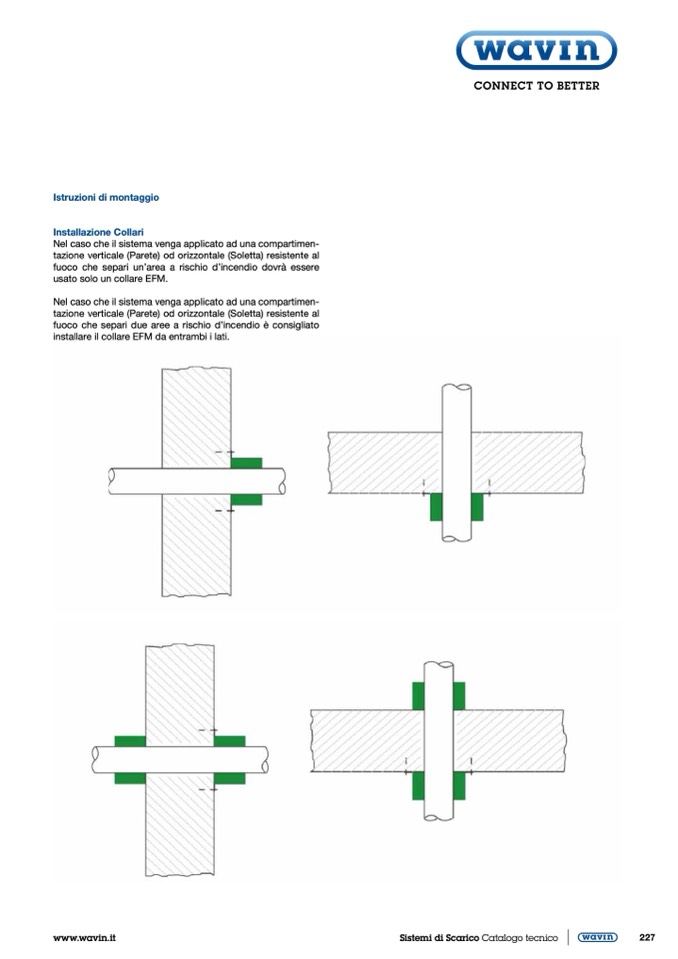 wavin
CONNECT TO BETTER

Istruzioni di montaggio

Installazione Collari
Nel caso che il sistema venga applicato ad una compartimentazione verticale (Parete) od orizzontale (Soletta) resistente al fuoco che separi un'area a rischio d'incendio dovrà essere usato solo un collare EFM.

Nel caso che il sistema venga applicato ad una compartimentazione verticale (Parete) od orizzontale (Soletta) resistente al fuoco che separi due aree a rischio d'incendio è consigliato installare il collare EFM da entrambi i lati.

www.wavin.it

Sistemi di Scarico Catalogo tecnico wavin 227