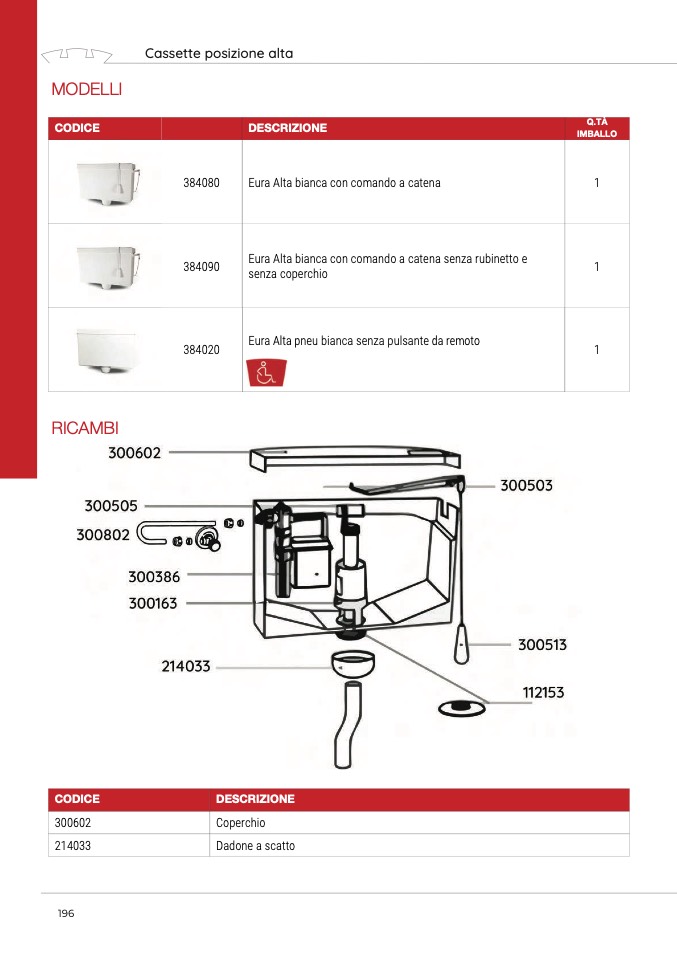 Cassette posizione alta

MODELLI

| CODICE | | DESCRIZIONE | Q.TÀ IMBALLO |
|---|---|---|---|
| | 384080 | Eura Alta bianca con comando a catena | 1 |
| | 384090 | Eura Alta bianca con comando a catena senza rubinetto e senza coperchio | 1 |
| | 384020 | Eura Alta pneu bianca senza pulsante da remoto | 1 |

RICAMBI

300602
300503
300505
300802
300386
300163
300513
214033
112153

| CODICE | DESCRIZIONE |
|---|---|
| 300602 | Coperchio |
| 214033 | Dadone a scatto |

196