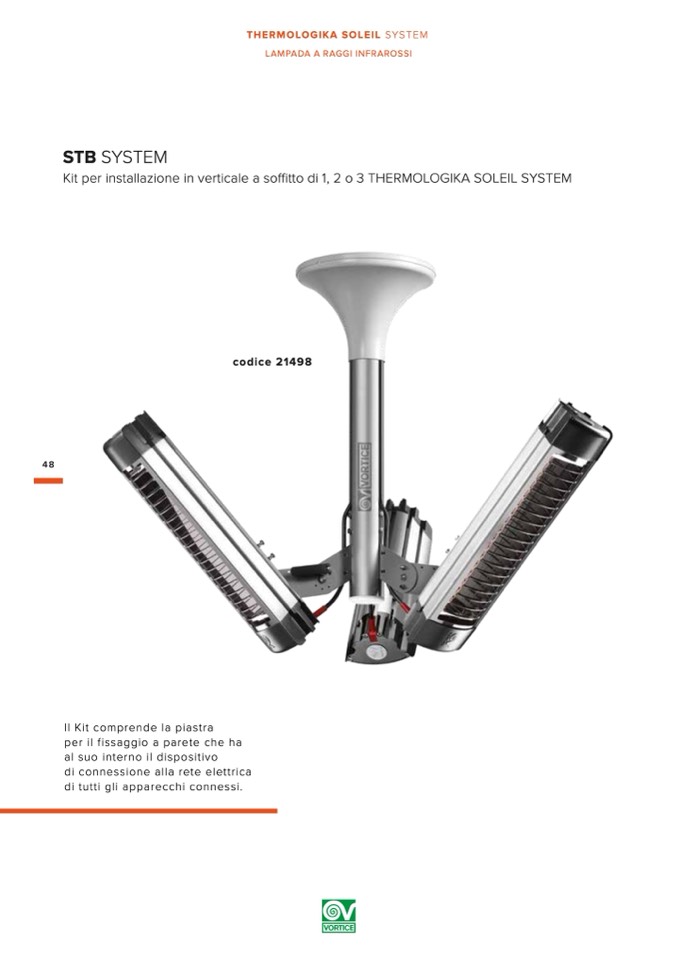 THERMOLOGIKA SOLEIL SYSTEM
LAMPADA A RAGGI INFRAROSSI

STB SYSTEM
Kit per installazione in verticale a soffitto di 1, 2 o 3 THERMOLOGIKA SOLEIL SYSTEM

codice 21498

48

VORTICE

Il Kit comprende la piastra per il fissaggio a parete che ha al suo interno il dispositivo di connessione alla rete elettrica di tutti gli apparecchi connessi.

VORTICE