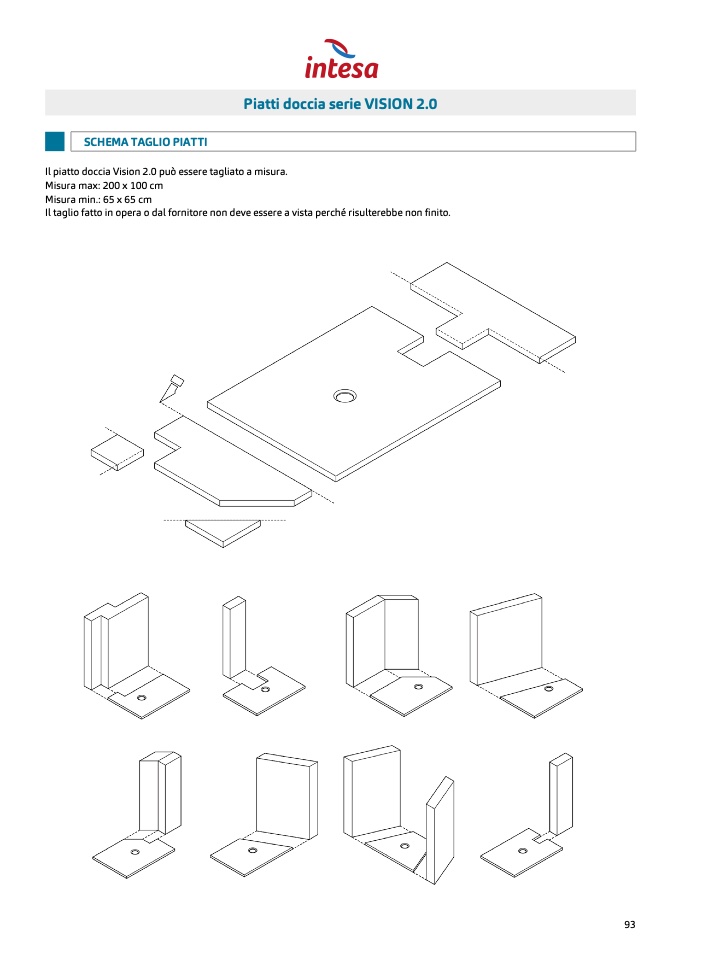 intesa

Piatti doccia serie VISION 2.0

SCHEMA TAGLIO PIATTI

Il piatto doccia Vision 2.0 può essere tagliato a misura.
Misura max: 200 x 100 cm
Misura min.: 65 x 65 cm
Il taglio fatto in opera o dal fornitore non deve essere a vista perché risulterebbe non finito.

93