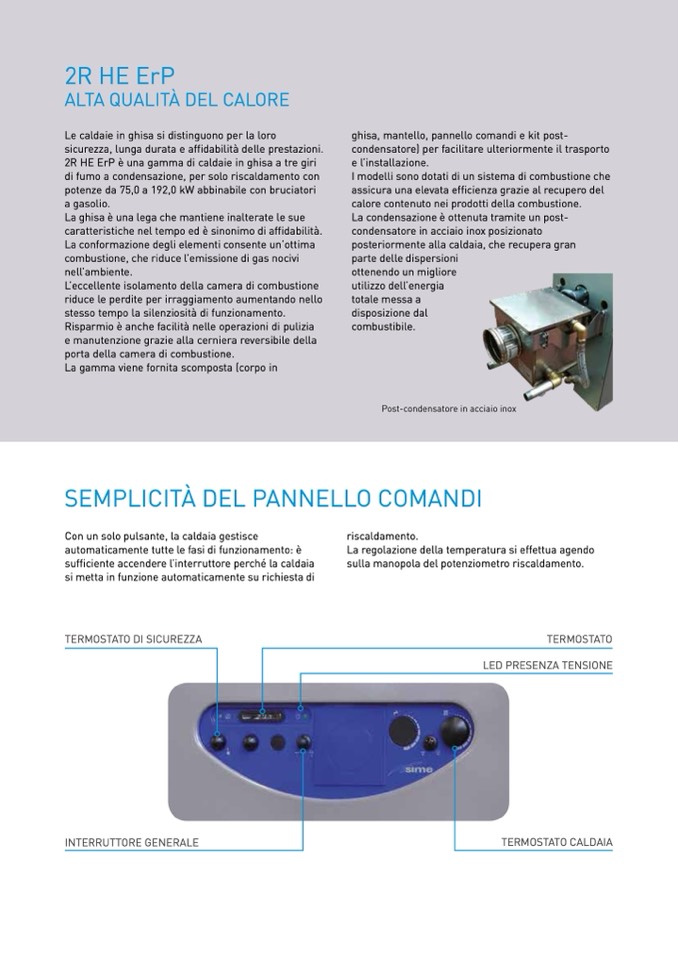 2R HE ErP
ALTA QUALITÀ DEL CALORE

Le caldaie in ghisa si distinguono per la loro sicurezza, lunga durata e affidabilità delle prestazioni. 2R HE ErP è una gamma di caldaie in ghisa a tre giri di fumo a condensazione, per solo riscaldamento con potenze da 75,0 a 192,0 kW abbinabile con bruciatori a gasolio.
La ghisa è una lega che mantiene inalterate le sue caratteristiche nel tempo ed è sinonimo di affidabilità. La conformazione degli elementi consente un'ottima combustione, che riduce l'emissione di gas nocivi nell'ambiente.
L'eccellente isolamento della camera di combustione riduce le perdite per irraggiamento aumentando nello stesso tempo la silenziosità di funzionamento. Risparmio è anche facilità nelle operazioni di pulizia e manutenzione grazie alla cerniera reversibile della porta della camera di combustione.
La gamma viene fornita scomposta (corpo in ghisa, mantello, pannello comandi e kit post-condensatore) per facilitare ulteriormente il trasporto e l'installazione.
I modelli sono dotati di un sistema di combustione che assicura una elevata efficienza grazie al recupero del calore contenuto nei prodotti della combustione.
La condensazione è ottenuta tramite un post-condensatore in acciaio inox posizionato posteriormente alla caldaia, che recupera gran parte delle dispersioni ottenendo un migliore utilizzo dell'energia totale messa a disposizione dal combustibile.

Post-condensatore in acciaio inox

SEMPLICITÀ DEL PANNELLO COMANDI

Con un solo pulsante, la caldaia gestisce automaticamente tutte le fasi di funzionamento: è sufficiente accendere l'interruttore perché la caldaia si metta in funzione automaticamente su richiesta di riscaldamento.
La regolazione della temperatura si effettua agendo sulla manopola del potenziometro riscaldamento.

TERMOSTATO DI SICUREZZA
TERMOSTATO
LED PRESENZA TENSIONE
sime
INTERRUTTORE GENERALE
TERMOSTATO CALDAIA