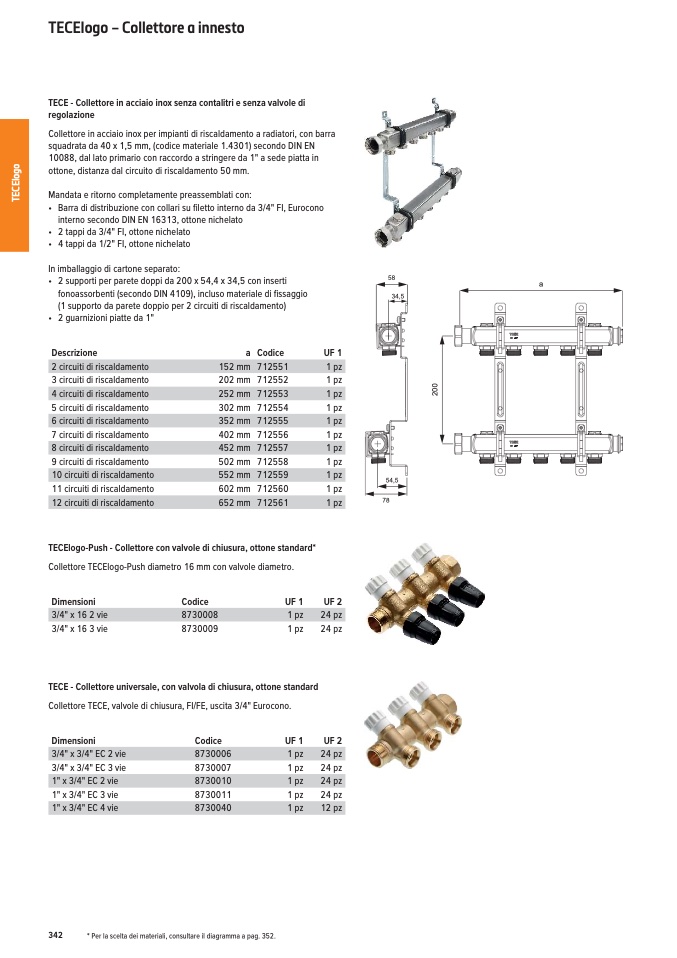 TECElogo – Collettore a innesto

TECElogo

TECE - Collettore in acciaio inox senza contalitri e senza valvole di regolazione

Collettore in acciaio inox per impianti di riscaldamento a radiatori, con barra squadrata da 40 x 1,5 mm, (codice materiale 1.4301) secondo DIN EN 10088, dal lato primario con raccordo a stringere da 1" a sede piatta in ottone, distanza dal circuito di riscaldamento 50 mm.

Mandata e ritorno completamente preassemblati con:
• Barra di distribuzione con collari su filetto interno da 3/4" FI, Eurocono interno secondo DIN EN 16313, ottone nichelato
• 2 tappi da 3/4" FI, ottone nichelato
• 4 tappi da 1/2" FI, ottone nichelato

In imballaggio di cartone separato:
• 2 supporti per parete doppi da 200 x 54,4 x 34,5 con inserti fonoassorbenti (secondo DIN 4109), incluso materiale di fissaggio (1 supporto da parete doppio per 2 circuiti di riscaldamento)
• 2 guarnizioni piatte da 1"

58
34,5
a
200
54,5
78

| Descrizione | a | Codice | UF 1 |
|---|---|---|---|
| 2 circuiti di riscaldamento | 152 mm | 712551 | 1 pz |
| 3 circuiti di riscaldamento | 202 mm | 712552 | 1 pz |
| 4 circuiti di riscaldamento | 252 mm | 712553 | 1 pz |
| 5 circuiti di riscaldamento | 302 mm | 712554 | 1 pz |
| 6 circuiti di riscaldamento | 352 mm | 712555 | 1 pz |
| 7 circuiti di riscaldamento | 402 mm | 712556 | 1 pz |
| 8 circuiti di riscaldamento | 452 mm | 712557 | 1 pz |
| 9 circuiti di riscaldamento | 502 mm | 712558 | 1 pz |
| 10 circuiti di riscaldamento | 552 mm | 712559 | 1 pz |
| 11 circuiti di riscaldamento | 602 mm | 712560 | 1 pz |
| 12 circuiti di riscaldamento | 652 mm | 712561 | 1 pz |

TECElogo-Push - Collettore con valvole di chiusura, ottone standard*

Collettore TECElogo-Push diametro 16 mm con valvole diametro.

| Dimensioni | Codice | UF 1 | UF 2 |
|---|---|---|---|
| 3/4" x 16 2 vie | 8730008 | 1 pz | 24 pz |
| 3/4" x 16 3 vie | 8730009 | 1 pz | 24 pz |

TECE - Collettore universale, con valvola di chiusura, ottone standard

Collettore TECE, valvole di chiusura, FI/FE, uscita 3/4" Eurocono.

| Dimensioni | Codice | UF 1 | UF 2 |
|---|---|---|---|
| 3/4" x 3/4" EC 2 vie | 8730006 | 1 pz | 24 pz |
| 3/4" x 3/4" EC 3 vie | 8730007 | 1 pz | 24 pz |
| 1" x 3/4" EC 2 vie | 8730010 | 1 pz | 24 pz |
| 1" x 3/4" EC 3 vie | 8730011 | 1 pz | 24 pz |
| 1" x 3/4" EC 4 vie | 8730040 | 1 pz | 12 pz |

342 * Per la scelta dei materiali, consultare il diagramma a pag. 352.