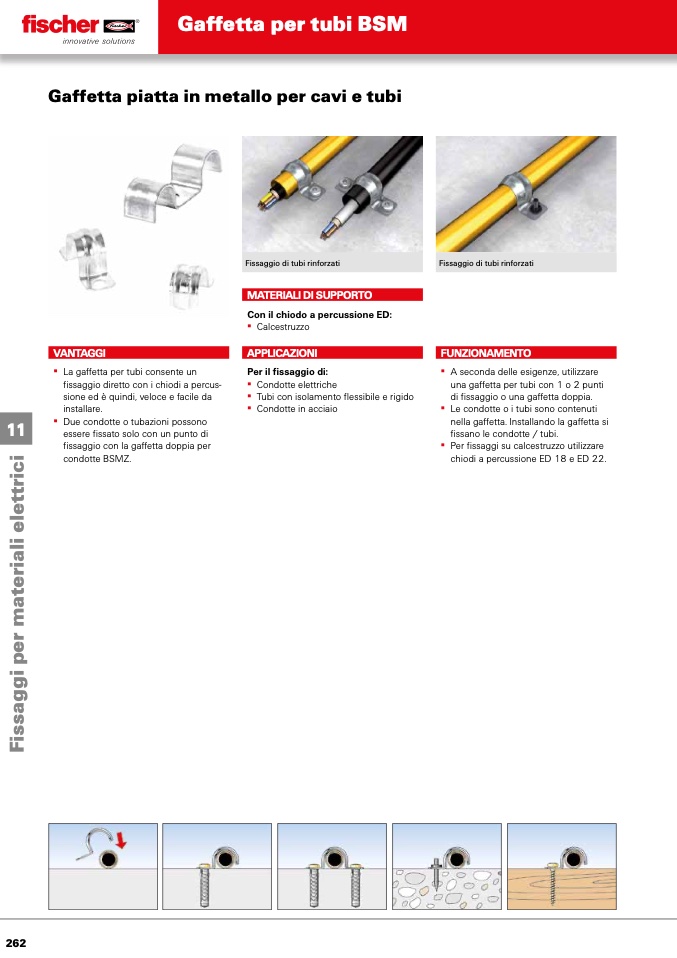 fischer
innovative solutions

Gaffetta per tubi BSM

Gaffetta piatta in metallo per cavi e tubi

Fissaggio di tubi rinforzati

Fissaggio di tubi rinforzati

MATERIALI DI SUPPORTO

Con il chiodo a percussione ED:
▪ Calcestruzzo

VANTAGGI

▪ La gaffetta per tubi consente un fissaggio diretto con i chiodi a percussione ed è quindi, veloce e facile da installare.
▪ Due condotte o tubazioni possono essere fissato solo con un punto di fissaggio con la gaffetta doppia per condotte BSMZ.

APPLICAZIONI

Per il fissaggio di:
▪ Condotte elettriche
▪ Tubi con isolamento flessibile e rigido
▪ Condotte in acciaio

FUNZIONAMENTO

▪ A seconda delle esigenze, utilizzare una gaffetta per tubi con 1 o 2 punti di fissaggio o una gaffetta doppia.
▪ Le condotte o i tubi sono contenuti nella gaffetta. Installando la gaffetta si fissano le condotte / tubi.
▪ Per fissaggi su calcestruzzo utilizzare chiodi a percussione ED 18 e ED 22.

11

Fissaggi per materiali elettrici

262