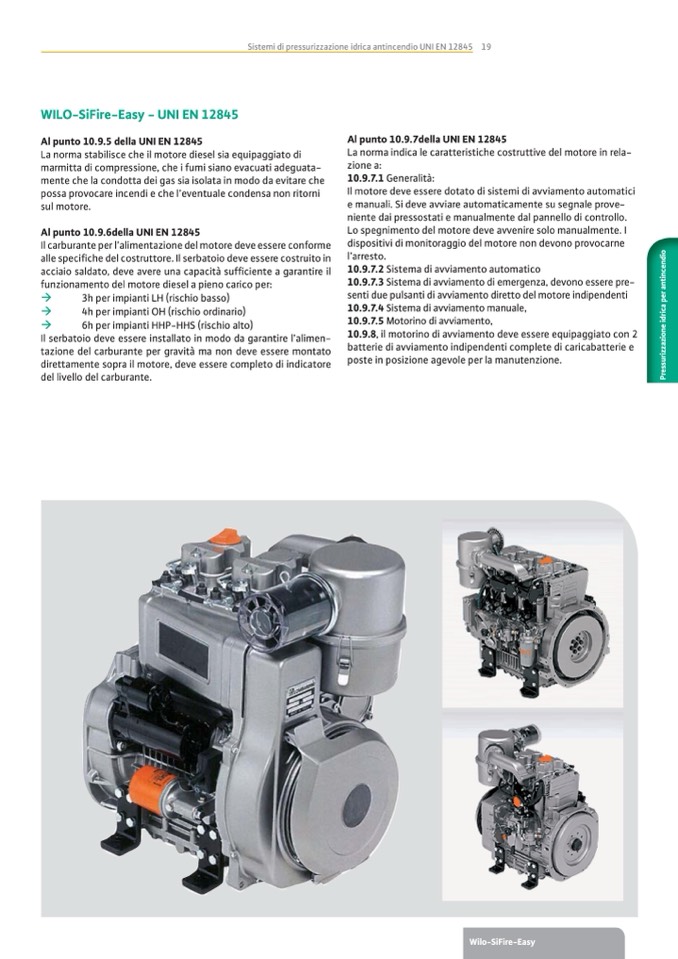 Sistemi di pressurizzazione idrica antincendio UNI EN 12845 19

WILO-SiFire-Easy - UNI EN 12845

Al punto 10.9.5 della UNI EN 12845
La norma stabilisce che il motore diesel sia equipaggiato di marmitta di compressione, che i fumi siano evacuati adeguatamente che la condotta dei gas sia isolata in modo da evitare che possa provocare incendi e che l'eventuale condensa non ritorni sul motore.

Al punto 10.9.6della UNI EN 12845
Il carburante per l'alimentazione del motore deve essere conforme alle specifiche del costruttore. Il serbatoio deve essere costruito in acciaio saldato, deve avere una capacità sufficiente a garantire il funzionamento del motore diesel a pieno carico per:
→ 3h per impianti LH (rischio basso)
→ 4h per impianti OH (rischio ordinario)
→ 6h per impianti HHP-HHS (rischio alto)
Il serbatoio deve essere installato in modo da garantire l'alimentazione del carburante per gravità ma non deve essere montato direttamente sopra il motore, deve essere completo di indicatore del livello del carburante.

Al punto 10.9.7della UNI EN 12845
La norma indica le caratteristiche costruttive del motore in relazione a:
10.9.7.1 Generalità:
Il motore deve essere dotato di sistemi di avviamento automatici e manuali. Si deve avviare automaticamente su segnale proveniente dai pressostati e manualmente dal pannello di controllo. Lo spegnimento del motore deve avvenire solo manualmente. I dispositivi di monitoraggio del motore non devono provocarne l'arresto.
10.9.7.2 Sistema di avviamento automatico
10.9.7.3 Sistema di avviamento di emergenza, devono essere presenti due pulsanti di avviamento diretto del motore indipendenti
10.9.7.4 Sistema di avviamento manuale,
10.9.7.5 Motorino di avviamento,
10.9.8, il motorino di avviamento deve essere equipaggiato con 2 batterie di avviamento indipendenti complete di caricabatterie e poste in posizione agevole per la manutenzione.

Pressurizzazione idrica per antincendio

Wilo-SiFire-Easy