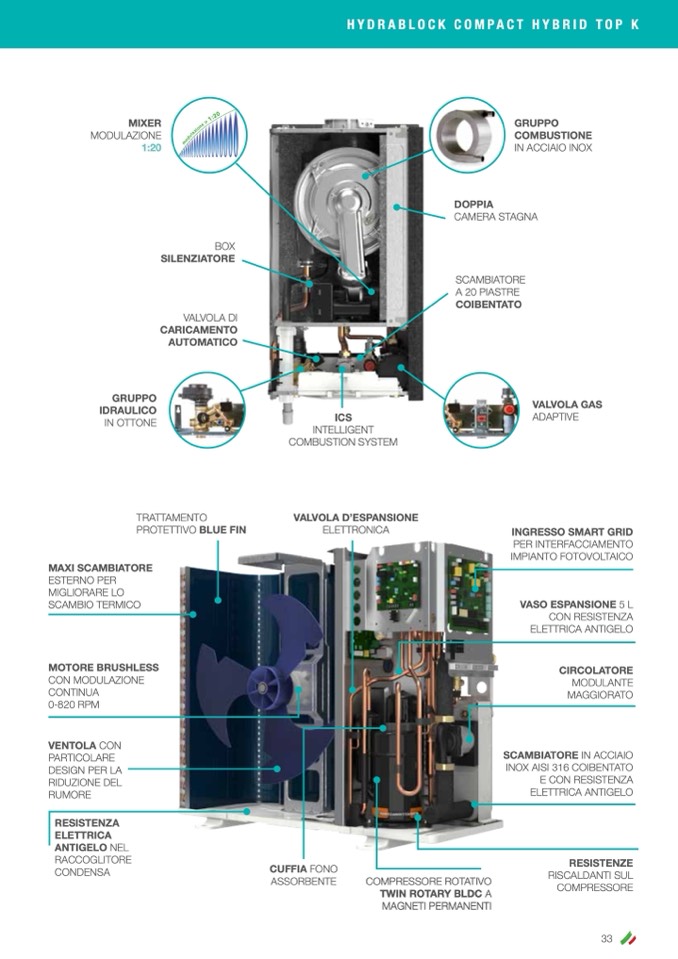 HYDRABLOCK COMPACT HYBRID TOP K

MIXER
MODULAZIONE
1:20

modulazione 1:20

GRUPPO
COMBUSTIONE
IN ACCIAIO INOX

DOPPIA
CAMERA STAGNA

BOX
SILENZIATORE

SCAMBIATORE
A 20 PIASTRE
COIBENTATO

VALVOLA DI
CARICAMENTO
AUTOMATICO

GRUPPO
IDRAULICO
IN OTTONE

ICS
INTELLIGENT
COMBUSTION SYSTEM

VALVOLA GAS
ADAPTIVE

TRATTAMENTO
PROTETTIVO BLUE FIN

VALVOLA D'ESPANSIONE
ELETTRONICA

INGRESSO SMART GRID
PER INTERFACCIAMENTO
IMPIANTO FOTOVOLTAICO

MAXI SCAMBIATORE
ESTERNO PER
MIGLIORARE LO
SCAMBIO TERMICO

VASO ESPANSIONE 5 L
CON RESISTENZA
ELETTRICA ANTIGELO

MOTORE BRUSHLESS
CON MODULAZIONE
CONTINUA
0-820 RPM

CIRCOLATORE
MODULANTE
MAGGIORATO

VENTOLA CON
PARTICOLARE
DESIGN PER LA
RIDUZIONE DEL
RUMORE

SCAMBIATORE IN ACCIAIO
INOX AISI 316 COIBENTATO
E CON RESISTENZA
ELETTRICA ANTIGELO

RESISTENZA
ELETTRICA
ANTIGELO NEL
RACCOGLITORE
CONDENSA

CUFFIA FONO
ASSORBENTE

COMPRESSORE ROTATIVO
TWIN ROTARY BLDC A
MAGNETI PERMANENTI

RESISTENZE
RISCALDANTI SUL
COMPRESSORE

33