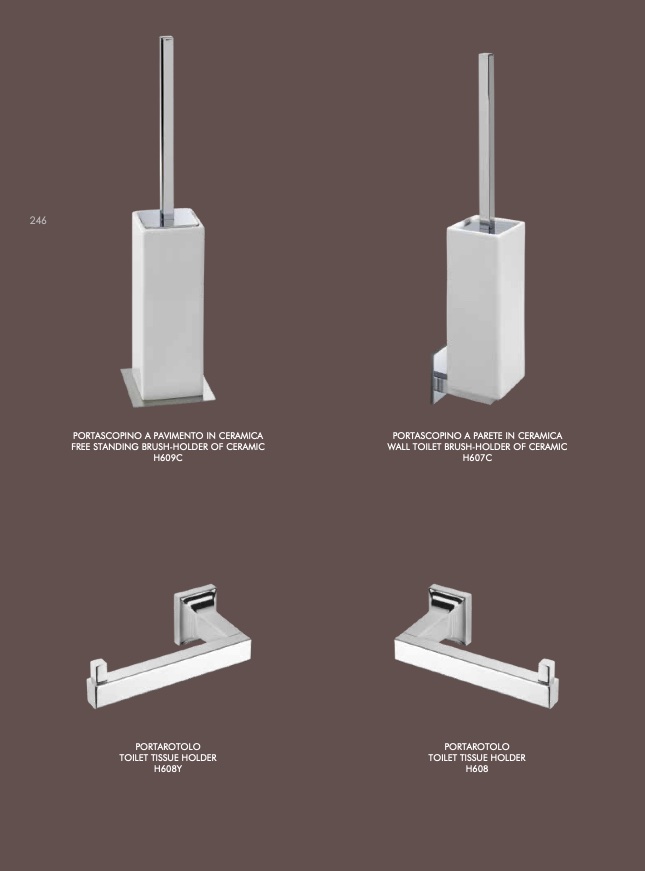 246

PORTASCOPINO A PAVIMENTO IN CERAMICA
FREE STANDING BRUSH-HOLDER OF CERAMIC
H609C

PORTASCOPINO A PARETE IN CERAMICA
WALL TOILET BRUSH-HOLDER OF CERAMIC
H607C

PORTAROTOLO
TOILET TISSUE HOLDER
H608Y

PORTAROTOLO
TOILET TISSUE HOLDER
H608