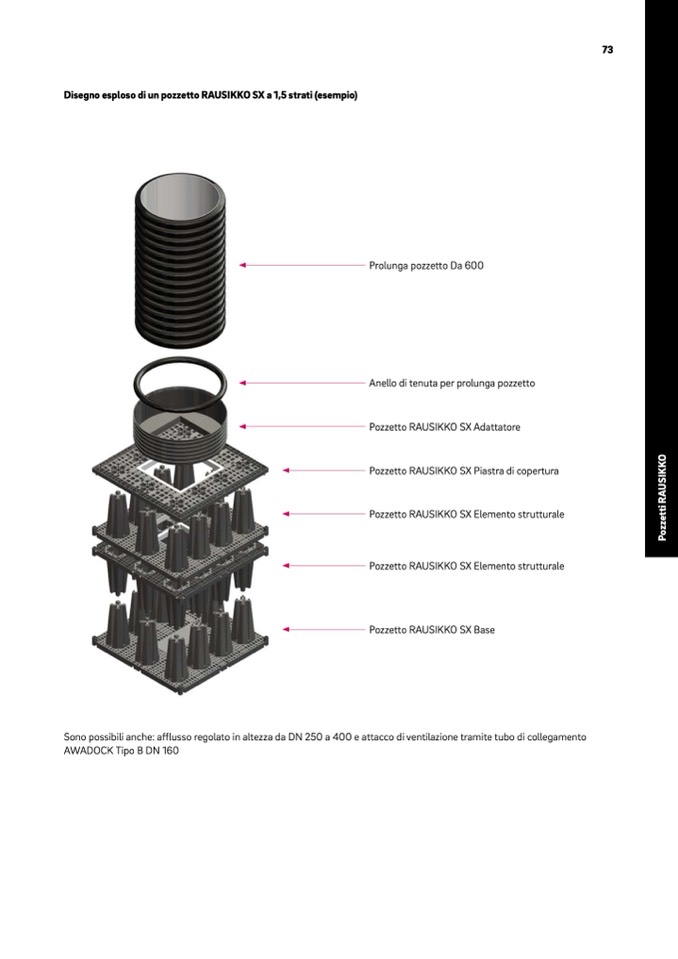 73

Disegno esploso di un pozzetto RAUSIKKO SX a 1,5 strati (esempio)

Prolunga pozzetto Da 600

Anello di tenuta per prolunga pozzetto

Pozzetto RAUSIKKO SX Adattatore

Pozzetto RAUSIKKO SX Piastra di copertura

Pozzetto RAUSIKKO SX Elemento strutturale

Pozzetto RAUSIKKO SX Elemento strutturale

Pozzetto RAUSIKKO SX Base

Pozzetti RAUSIKKO

Sono possibili anche: afflusso regolato in altezza da DN 250 a 400 e attacco di ventilazione tramite tubo di collegamento AWADOCK Tipo B DN 160