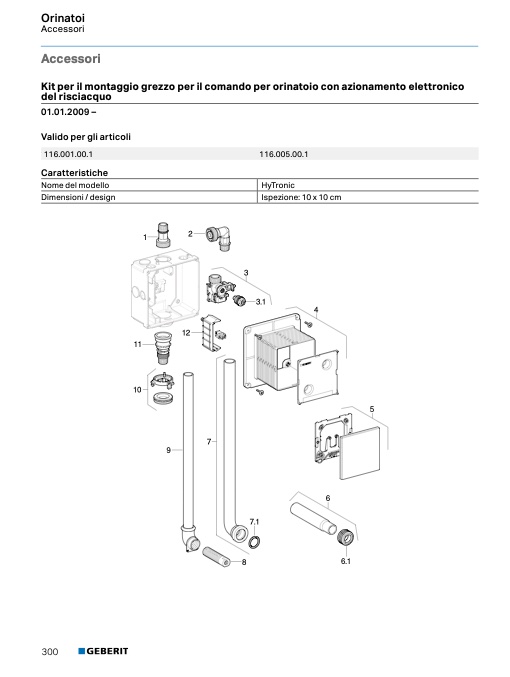 Orinatoi
Accessori

Accessori

Kit per il montaggio grezzo per il comando per orinatoio con azionamento elettronico del risciacquo

01.01.2009 –

Valido per gli articoli

| 116.001.00.1 | 116.005.00.1 |
|---|---|

Caratteristiche

| Nome del modello | HyTronic |
|---|---|
| Dimensioni / design | Ispezione: 10 x 10 cm |

1
2
3
3.1
4
12
11
10
5
9
7
6
7.1
8
6.1

300 GEBERIT