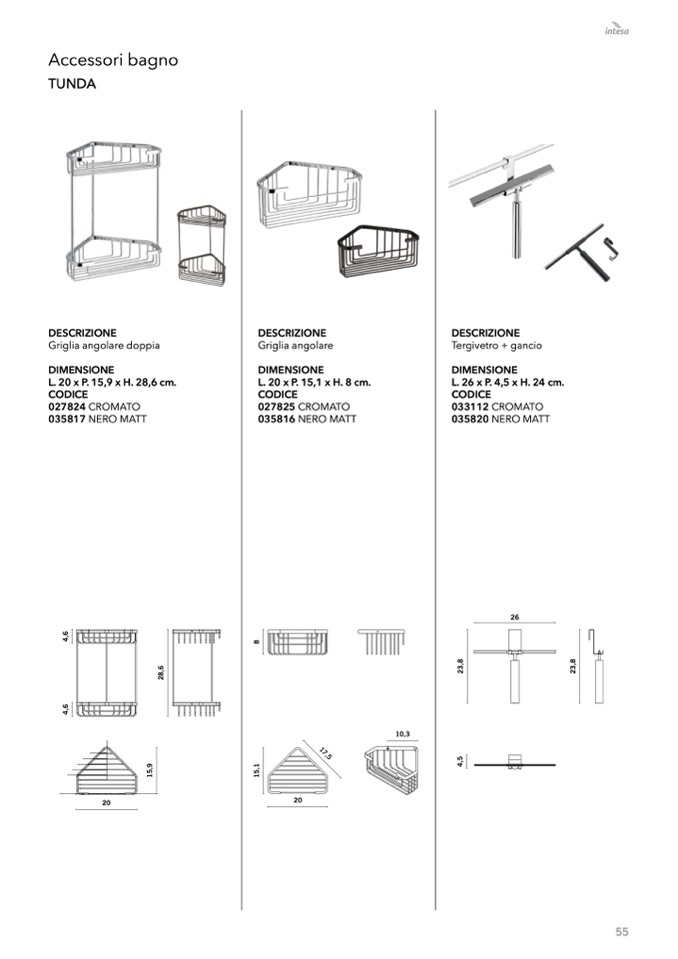 intesa

Accessori bagno
TUNDA

DESCRIZIONE
Griglia angolare doppia

DIMENSIONE
L. 20 x P. 15,9 x H. 28,6 cm.
CODICE
027824 CROMATO
035817 NERO MATT

4,6
4,6
28,6
15,9
20

DESCRIZIONE
Griglia angolare

DIMENSIONE
L. 20 x P. 15,1 x H. 8 cm.
CODICE
027825 CROMATO
035816 NERO MATT

8
15,1
17,5
20
10,3

DESCRIZIONE
Tergivetro + gancio

DIMENSIONE
L. 26 x P. 4,5 x H. 24 cm.
CODICE
033112 CROMATO
035820 NERO MATT

26
23,8
23,8
4,5

55