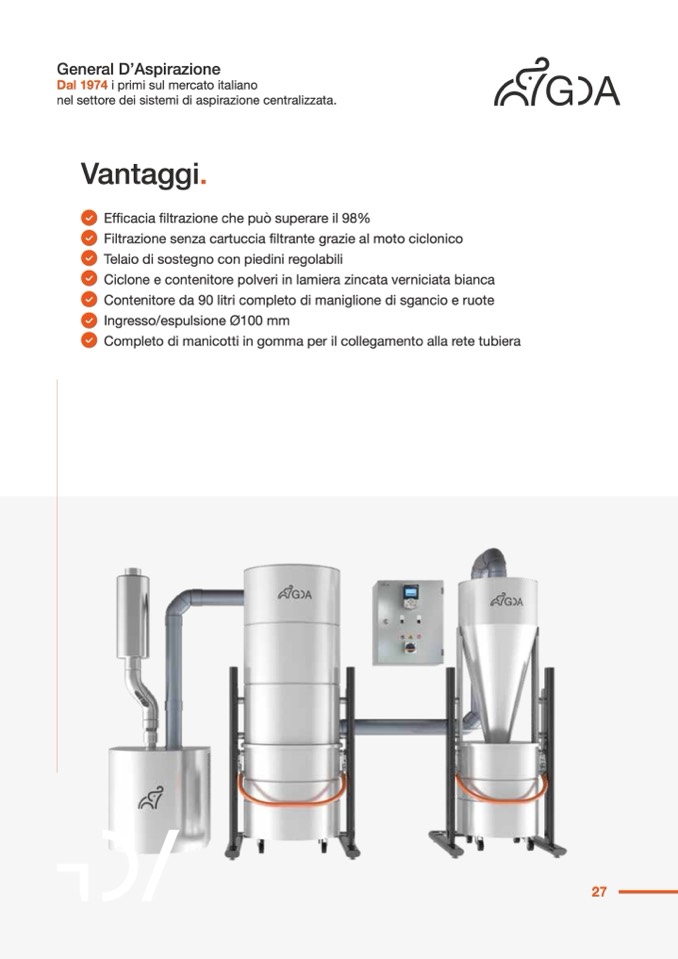 General D'Aspirazione
Dal 1974 i primi sul mercato italiano nel settore dei sistemi di aspirazione centralizzata.

GDA

Vantaggi.

Efficacia filtrazione che può superare il 98%
Filtrazione senza cartuccia filtrante grazie al moto ciclonico
Telaio di sostegno con piedini regolabili
Ciclone e contenitore polveri in lamiera zincata verniciata bianca
Contenitore da 90 litri completo di maniglione di sgancio e ruote
Ingresso/espulsione Ø100 mm
Completo di manicotti in gomma per il collegamento alla rete tubiera

GDA

GDA

27