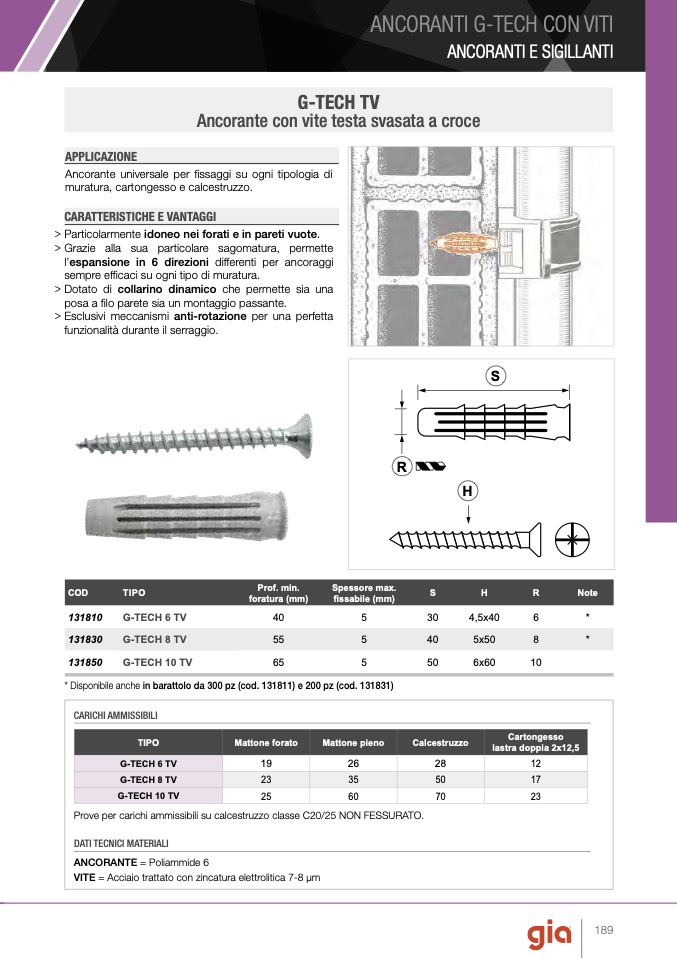 ANCORANTI G-TECH CON VITI
ANCORANTI E SIGILLANTI

G-TECH TV
Ancorante con vite testa svasata a croce

APPLICAZIONE
Ancorante universale per fissaggi su ogni tipologia di muratura, cartongesso e calcestruzzo.

CARATTERISTICHE E VANTAGGI
> Particolarmente idoneo nei forati e in pareti vuote.
> Grazie alla sua particolare sagomatura, permette l'espansione in 6 direzioni differenti per ancoraggi sempre efficaci su ogni tipo di muratura.
> Dotato di collarino dinamico che permette sia una posa a filo parete sia un montaggio passante.
> Esclusivi meccanismi anti-rotazione per una perfetta funzionalità durante il serraggio.

S
R
H

| COD | TIPO | Prof. min. foratura (mm) | Spessore max. fissabile (mm) | S | H | R | Note |
|---|---|---|---|---|---|---|---|
| 131810 | G-TECH 6 TV | 40 | 5 | 30 | 4,5x40 | 6 | * |
| 131830 | G-TECH 8 TV | 55 | 5 | 40 | 5x50 | 8 | * |
| 131850 | G-TECH 10 TV | 65 | 5 | 50 | 6x60 | 10 | |

* Disponibile anche in barattolo da 300 pz (cod. 131811) e 200 pz (cod. 131831)

CARICHI AMMISSIBILI

| TIPO | Mattone forato | Mattone pieno | Calcestruzzo | Cartongesso lastra doppia 2x12,5 |
|---|---|---|---|---|
| G-TECH 6 TV | 19 | 26 | 28 | 12 |
| G-TECH 8 TV | 23 | 35 | 50 | 17 |
| G-TECH 10 TV | 25 | 60 | 70 | 23 |

Prove per carichi ammissibili su calcestruzzo classe C20/25 NON FESSURATO.

DATI TECNICI MATERIALI
ANCORANTE = Poliammide 6
VITE = Acciaio trattato con zincatura elettrolitica 7-8 µm

gia
189