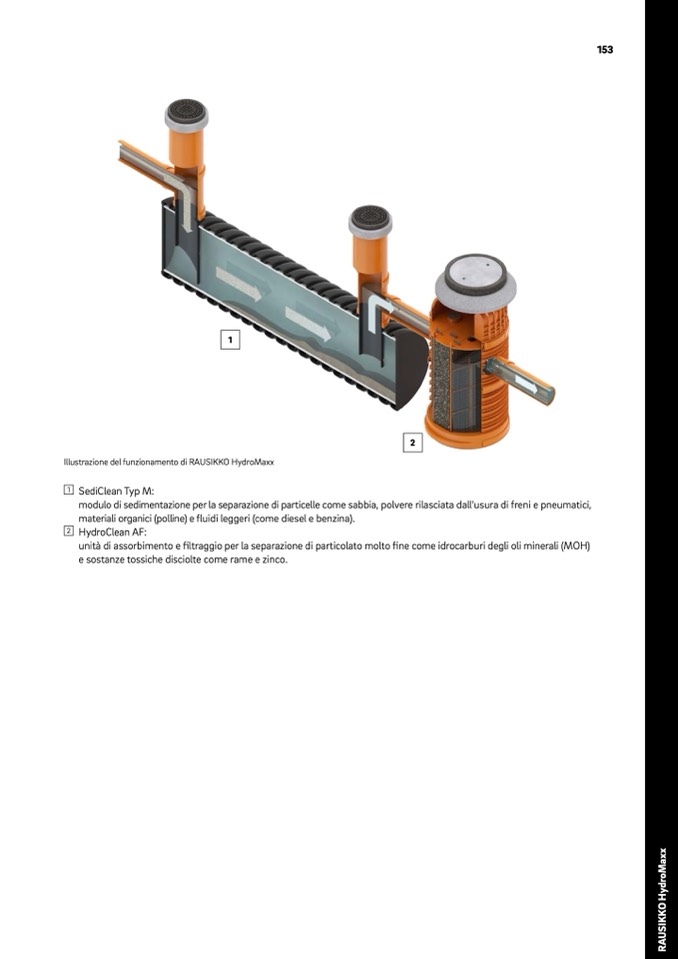 153

1

2

Illustrazione del funzionamento di RAUSIKKO HydroMaxx

1 SediClean Typ M:
modulo di sedimentazione per la separazione di particelle come sabbia, polvere rilasciata dall'usura di freni e pneumatici, materiali organici (polline) e fluidi leggeri (come diesel e benzina).
2 HydroClean AF:
unità di assorbimento e filtraggio per la separazione di particolato molto fine come idrocarburi degli oli minerali (MOH) e sostanze tossiche disciolte come rame e zinco.

RAUSIKKO HydroMaxx