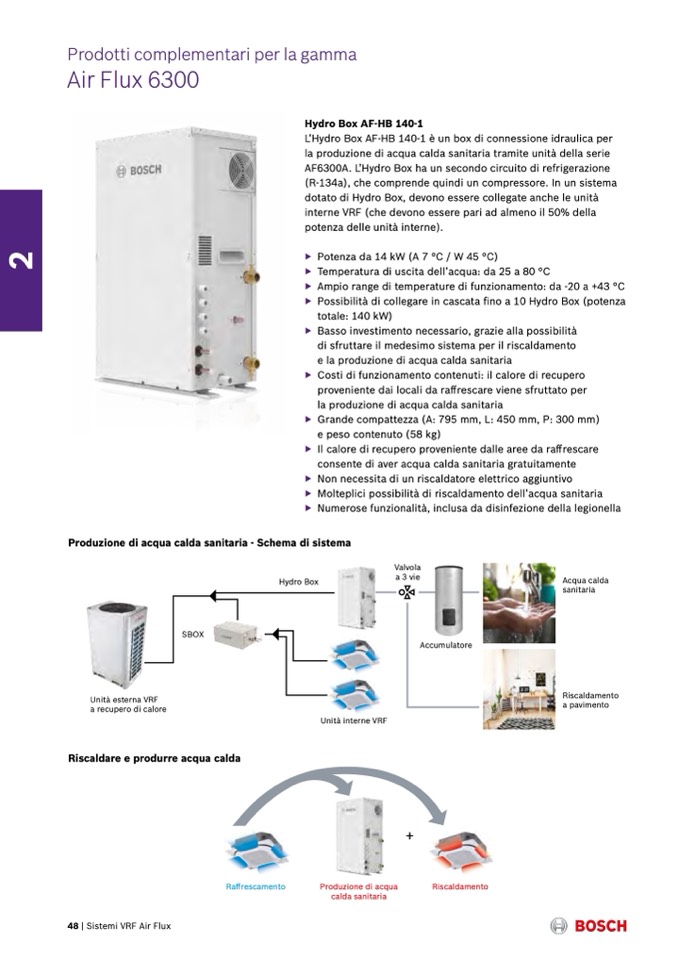 Prodotti complementari per la gamma
Air Flux 6300

2

BOSCH

Hydro Box AF-HB 140-1
L'Hydro Box AF-HB 140-1 è un box di connessione idraulica per la produzione di acqua calda sanitaria tramite unità della serie AF6300A. L'Hydro Box ha un secondo circuito di refrigerazione (R-134a), che comprende quindi un compressore. In un sistema dotato di Hydro Box, devono essere collegate anche le unità interne VRF (che devono essere pari ad almeno il 50% della potenza delle unità interne).

▶ Potenza da 14 kW (A 7 °C / W 45 °C)
▶ Temperatura di uscita dell'acqua: da 25 a 80 °C
▶ Ampio range di temperature di funzionamento: da -20 a +43 °C
▶ Possibilità di collegare in cascata fino a 10 Hydro Box (potenza totale: 140 kW)
▶ Basso investimento necessario, grazie alla possibilità di sfruttare il medesimo sistema per il riscaldamento e la produzione di acqua calda sanitaria
▶ Costi di funzionamento contenuti: il calore di recupero proveniente dai locali da raffrescare viene sfruttato per la produzione di acqua calda sanitaria
▶ Grande compattezza (A: 795 mm, L: 450 mm, P: 300 mm) e peso contenuto (58 kg)
▶ Il calore di recupero proveniente dalle aree da raffrescare consente di aver acqua calda sanitaria gratuitamente
▶ Non necessita di un riscaldatore elettrico aggiuntivo
▶ Molteplici possibilità di riscaldamento dell'acqua sanitaria
▶ Numerose funzionalità, inclusa da disinfezione della legionella

Produzione di acqua calda sanitaria - Schema di sistema

Hydro Box
Valvola a 3 vie
Acqua calda sanitaria
SBOX
Accumulatore
Unità esterna VRF a recupero di calore
Unità interne VRF
Riscaldamento a pavimento

Riscaldare e produrre acqua calda

+
Raffrescamento
Produzione di acqua calda sanitaria
Riscaldamento

48 | Sistemi VRF Air Flux
BOSCH