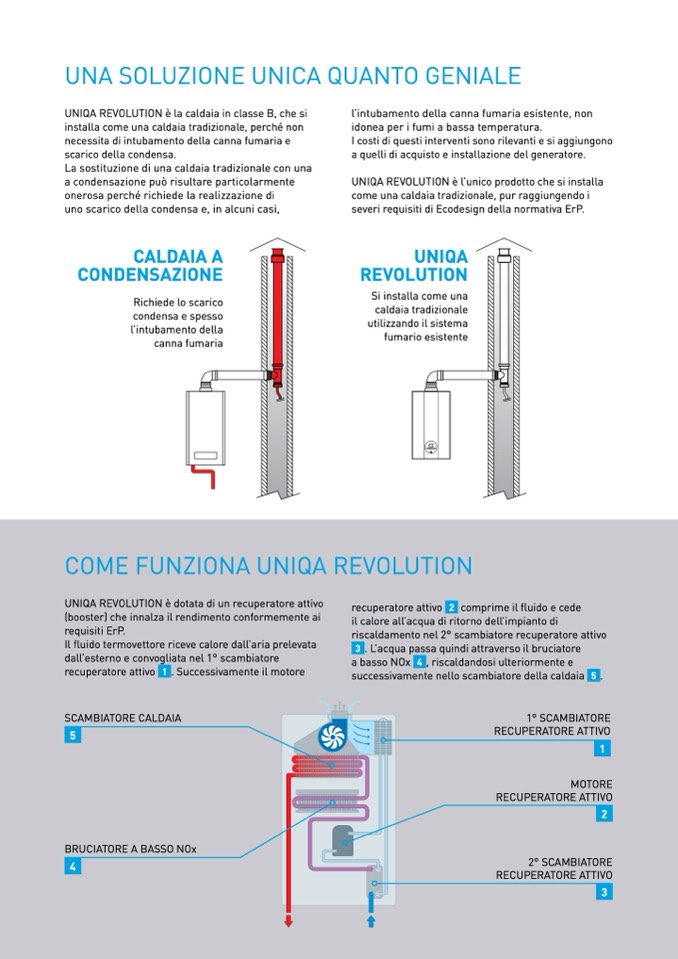 UNA SOLUZIONE UNICA QUANTO GENIALE

UNIQA REVOLUTION è la caldaia in classe B, che si installa come una caldaia tradizionale, perché non necessita di intubamento della canna fumaria e scarico della condensa.
La sostituzione di una caldaia tradizionale con una a condensazione può risultare particolarmente onerosa perché richiede la realizzazione di uno scarico della condensa e, in alcuni casi, l'intubamento della canna fumaria esistente, non idonea per i fumi a bassa temperatura.
I costi di questi interventi sono rilevanti e si aggiungono a quelli di acquisto e installazione del generatore.

UNIQA REVOLUTION è l'unico prodotto che si installa come una caldaia tradizionale, pur raggiungendo i severi requisiti di Ecodesign della normativa ErP.

CALDAIA A CONDENSAZIONE

Richiede lo scarico condensa e spesso l'intubamento della canna fumaria

UNIQA REVOLUTION

Si installa come una caldaia tradizionale utilizzando il sistema fumario esistente

COME FUNZIONA UNIQA REVOLUTION

UNIQA REVOLUTION è dotata di un recuperatore attivo (booster) che innalza il rendimento conformemente ai requisiti ErP.
Il fluido termovettore riceve calore dall'aria prelevata dall'esterno e convogliata nel 1° scambiatore recuperatore attivo 1. Successivamente il motore recuperatore attivo 2 comprime il fluido e cede il calore all'acqua di ritorno dell'impianto di riscaldamento nel 2° scambiatore recuperatore attivo 3. L'acqua passa quindi attraverso il bruciatore a basso NOx 4, riscaldandosi ulteriormente e successivamente nello scambiatore della caldaia 5.

SCAMBIATORE CALDAIA
5

BRUCIATORE A BASSO NOx
4

1° SCAMBIATORE RECUPERATORE ATTIVO
1

MOTORE RECUPERATORE ATTIVO
2

2° SCAMBIATORE RECUPERATORE ATTIVO
3