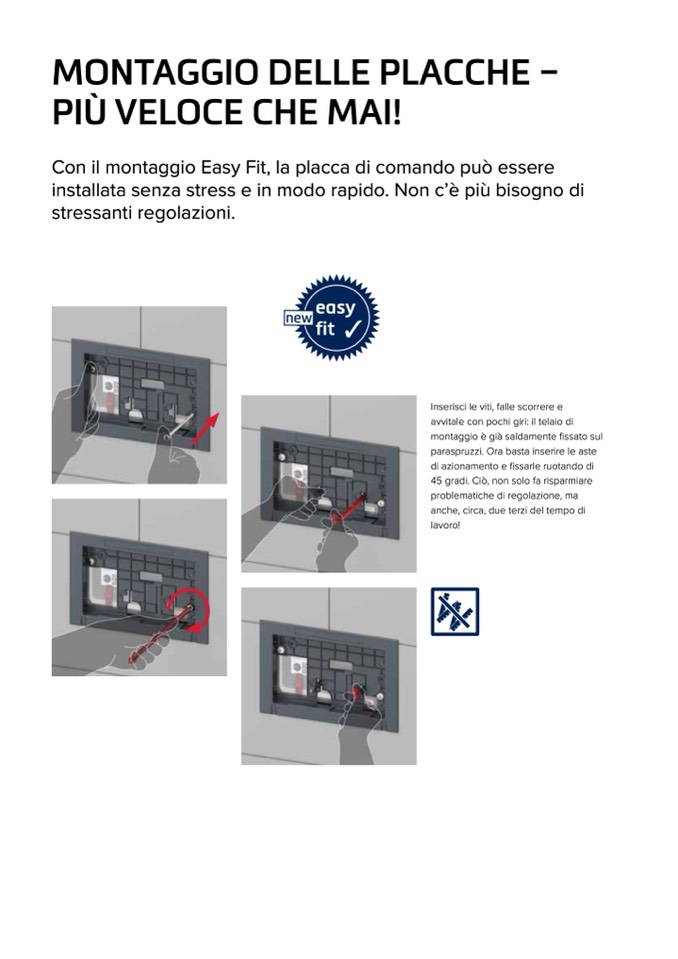 MONTAGGIO DELLE PLACCHE – PIÙ VELOCE CHE MAI!

Con il montaggio Easy Fit, la placca di comando può essere installata senza stress e in modo rapido. Non c'è più bisogno di stressanti regolazioni.

new easy fit ✓

Inserisci le viti, falle scorrere e avvitale con pochi giri: il telaio di montaggio è già saldamente fissato sul paraspruzzi. Ora basta inserire le aste di azionamento e fissarle ruotando di 45 gradi. Ciò, non solo fa risparmiare problematiche di regolazione, ma anche, circa, due terzi del tempo di lavoro!